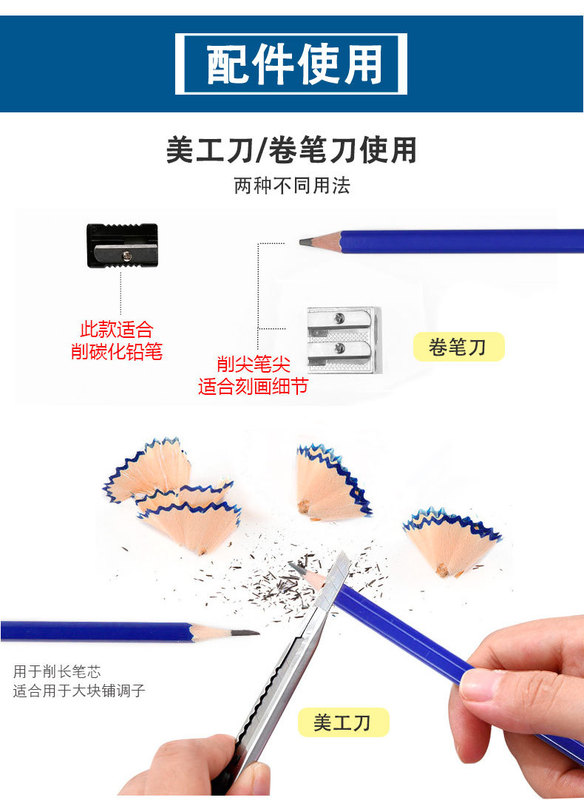 配件使用

美工刀/卷笔刀使用

两种不同用法

此款适合
削碳化铅笔

削尖笔尖
适合刻画细节

卷笔刀

用于削长笔芯
适合用于大块铺调子

美工刀