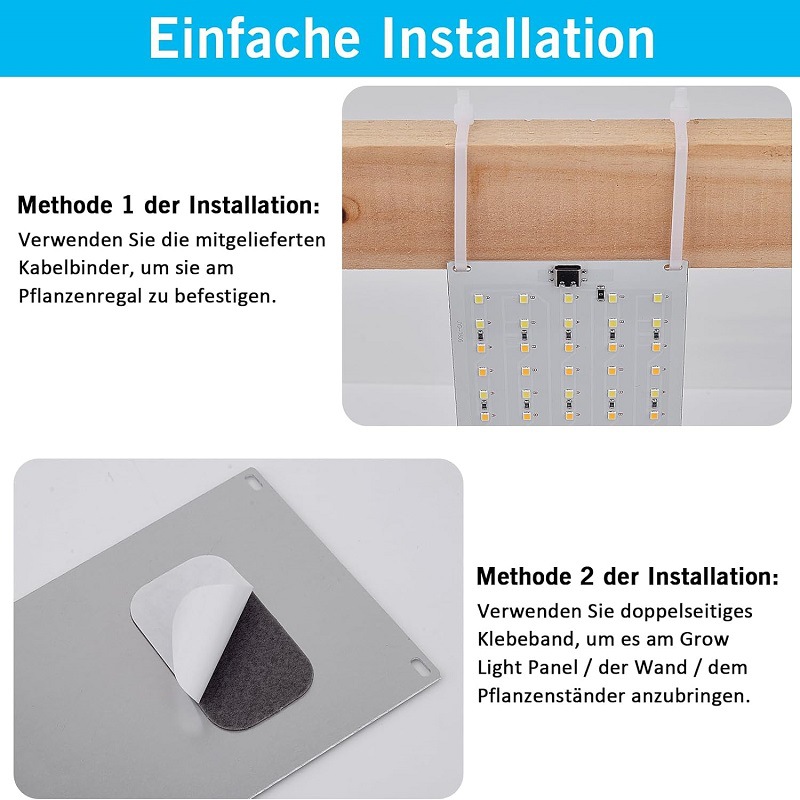 Einfache Installation

Methode 1 der Installation:
Verwenden Sie die mitgelieferten Kabelbinder, um sie am Pflanzenregal zu befestigen.

Methode 2 der Installation:
Verwenden Sie doppelseitiges Klebeband, um es am Grow Light Panel / der Wand / dem Pflanzenständer anzubringen.