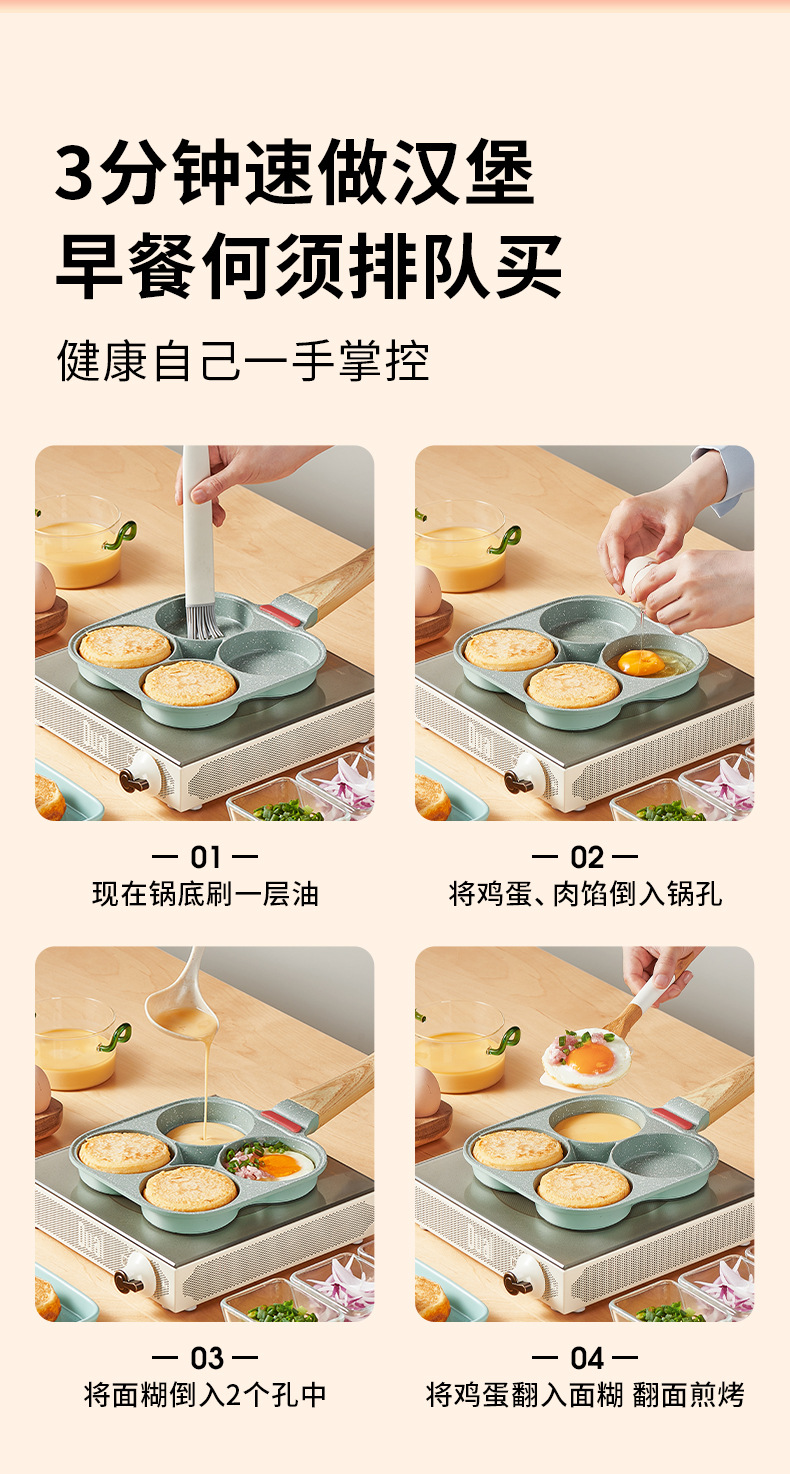 3分钟速做汉堡
早餐何须排队买

健康自己一手掌控

— 01 —
现在锅底刷一层油

— 02 —
将鸡蛋、肉馅倒入锅孔

— 03 —
将面糊倒入2个孔中

— 04 —
将鸡蛋翻入面糊 翻面煎烤