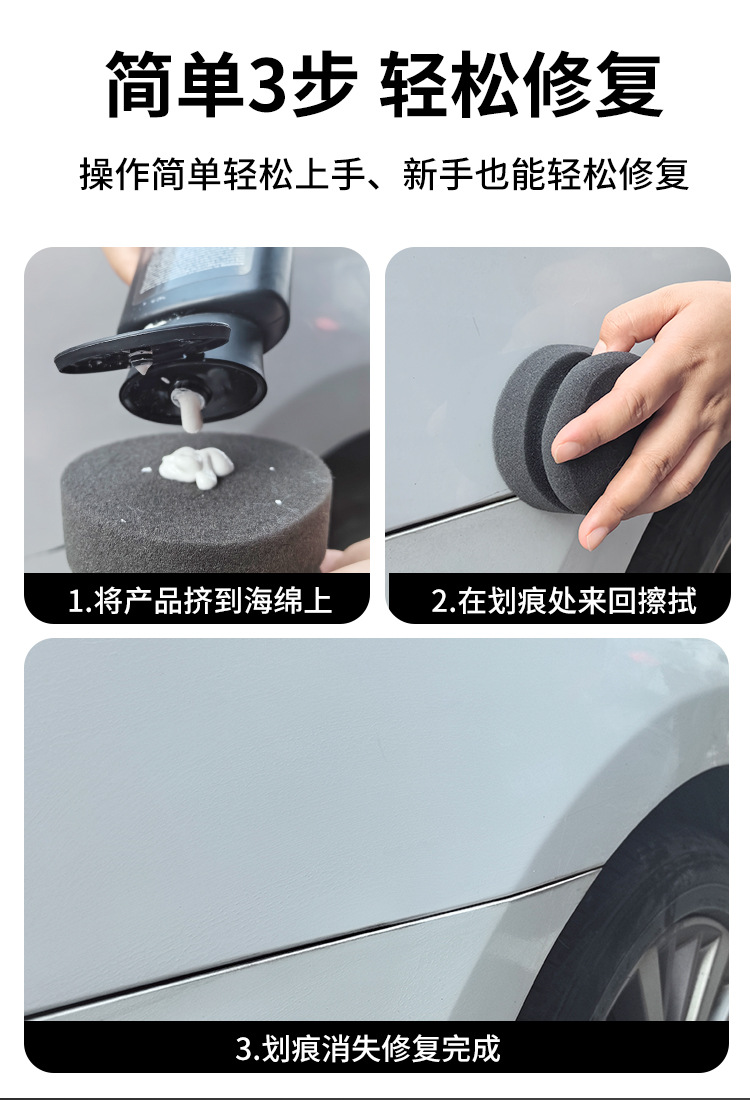 简单3步 轻松修复

操作简单轻松上手、新手也能轻松修复

1.将产品挤到海绵上

2.在划痕处来回擦拭

3.划痕消失修复完成