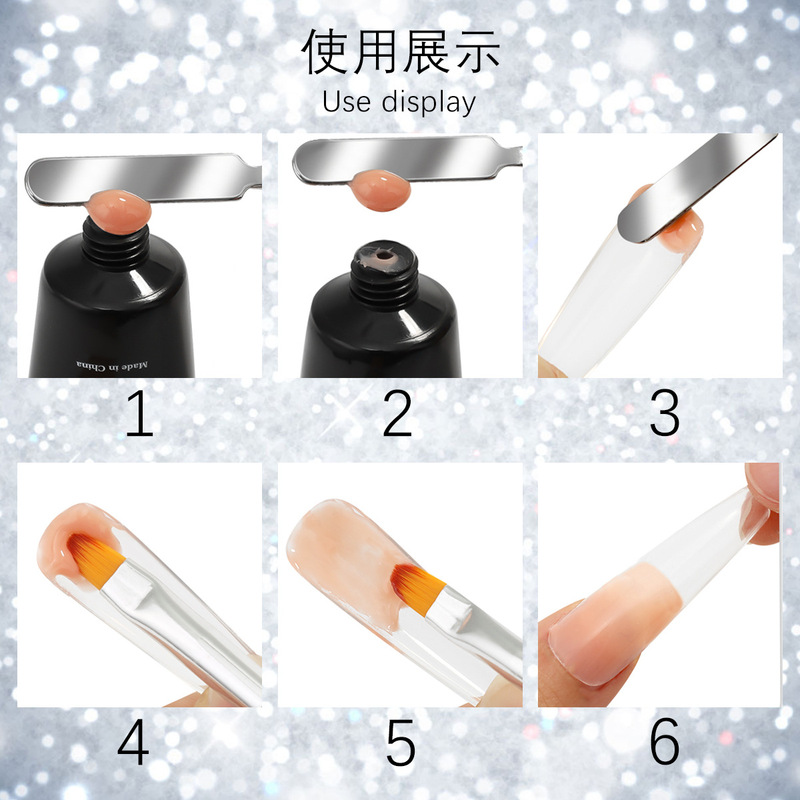 使用展示
Use display

Made in China

1

2

3

4

5

6