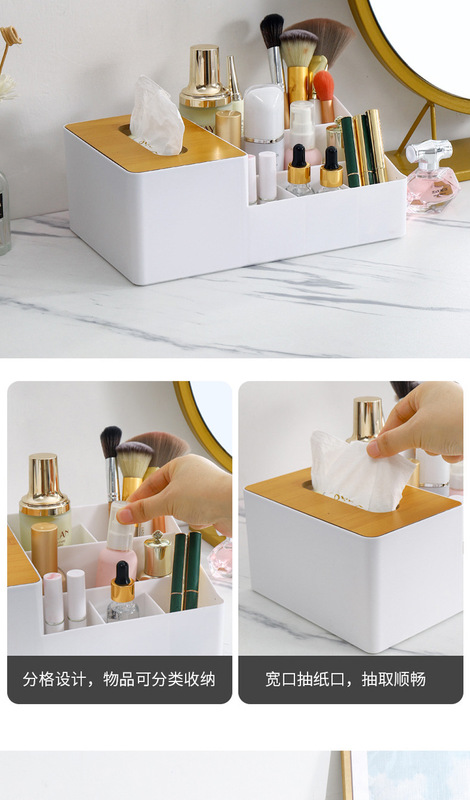 分格设计，物品可分类收纳

宽口抽纸口，抽取顺畅