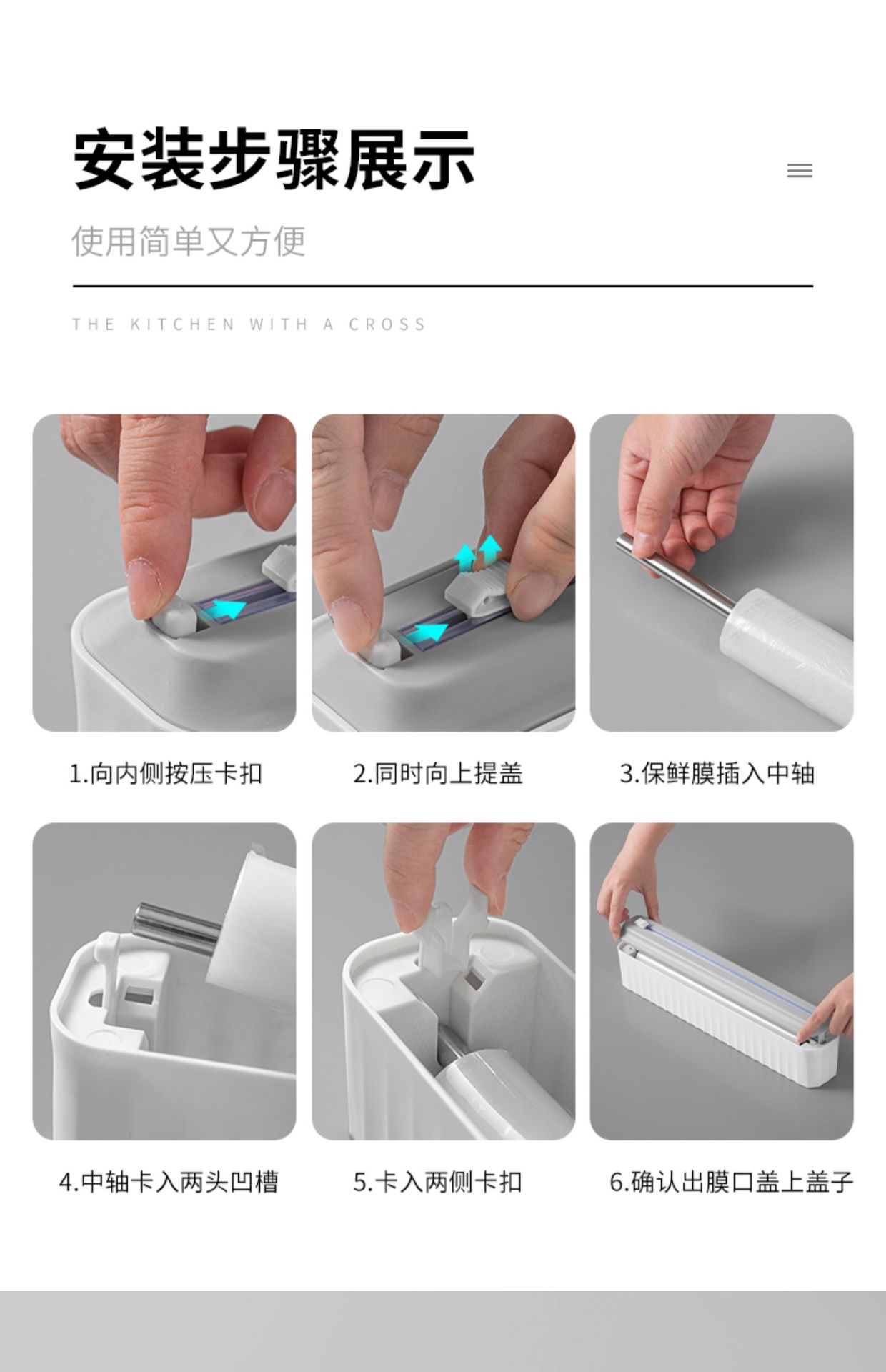 安装步骤展示

使用简单又方便

THE KITCHEN WITH A CROSS

1.向内侧按压卡扣

2.同时向上提盖

3.保鲜膜插入中轴

4.中轴卡入两头凹槽

5.卡入两侧卡扣

6.确认出膜口盖上盖子