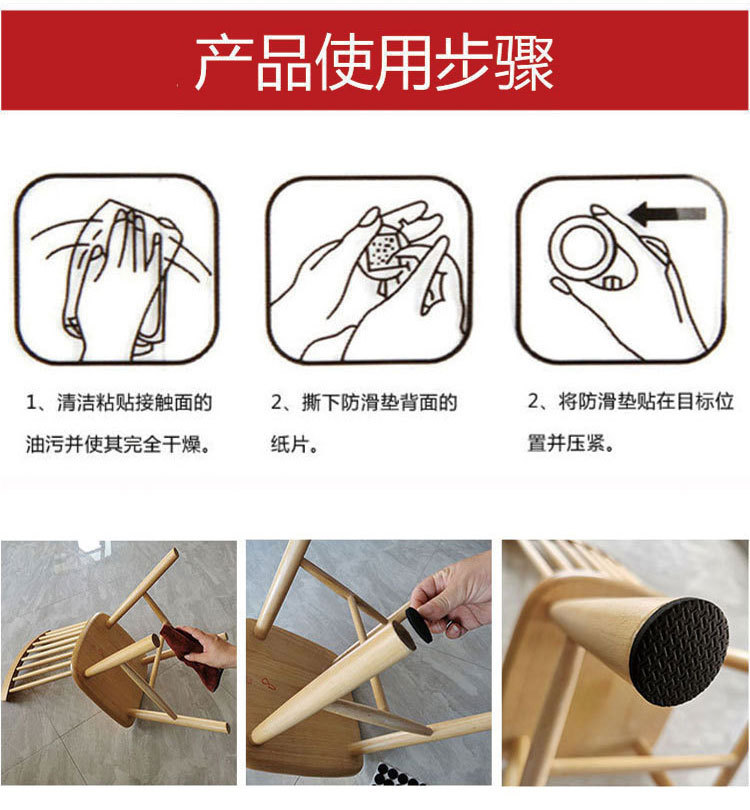 产品使用步骤

1、清洁粘贴接触面的油污并使其完全干燥。

2、撕下防滑垫背面的纸片。

2、将防滑垫贴在目标位置并压紧。