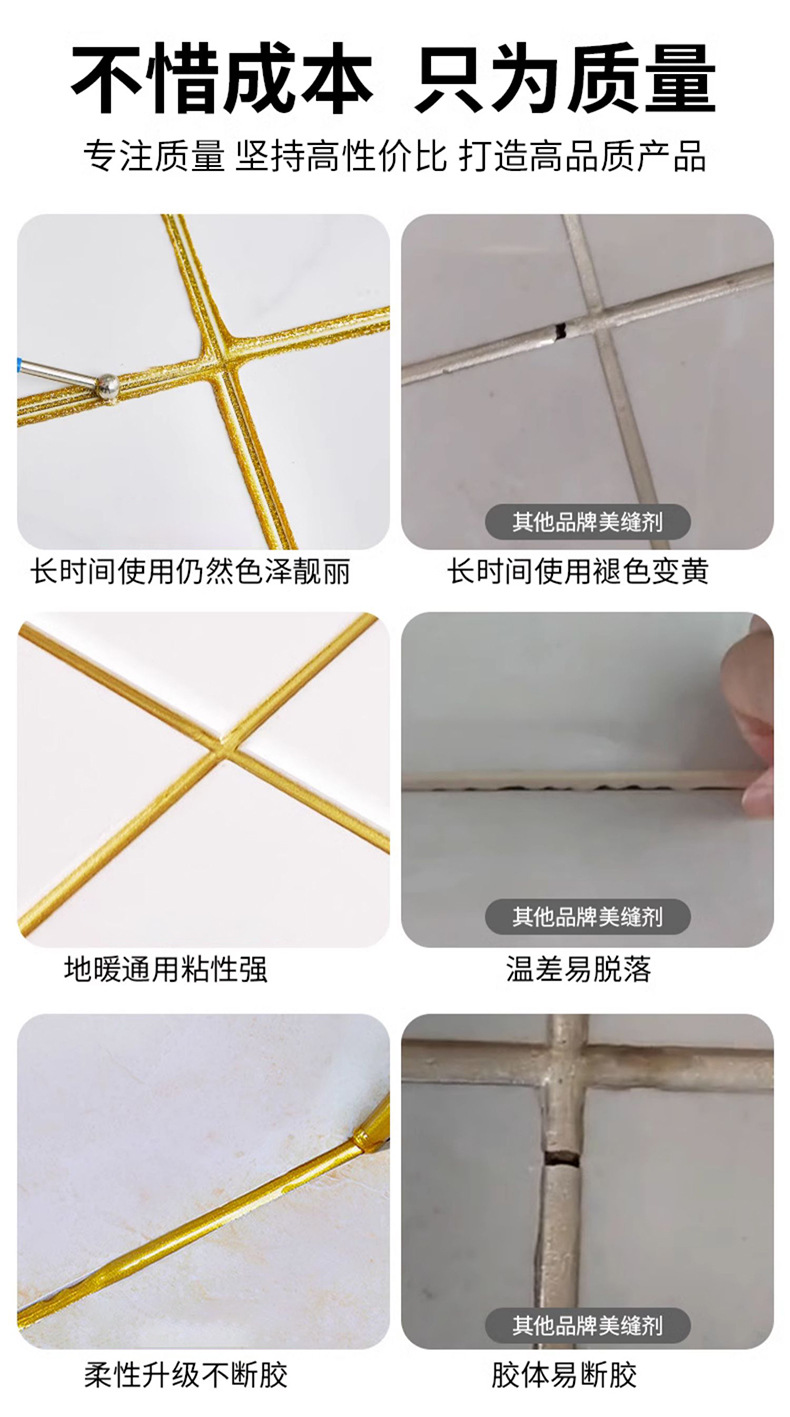 不惜成本 只为质量

专注质量 坚持高性价比 打造高品质产品

长时间使用仍然色泽靓丽

其他品牌美缝剂

长时间使用褪色变黄

地暖通用粘性强

其他品牌美缝剂

温差易脱落

柔性升级不断胶

其他品牌美缝剂

胶体易断胶