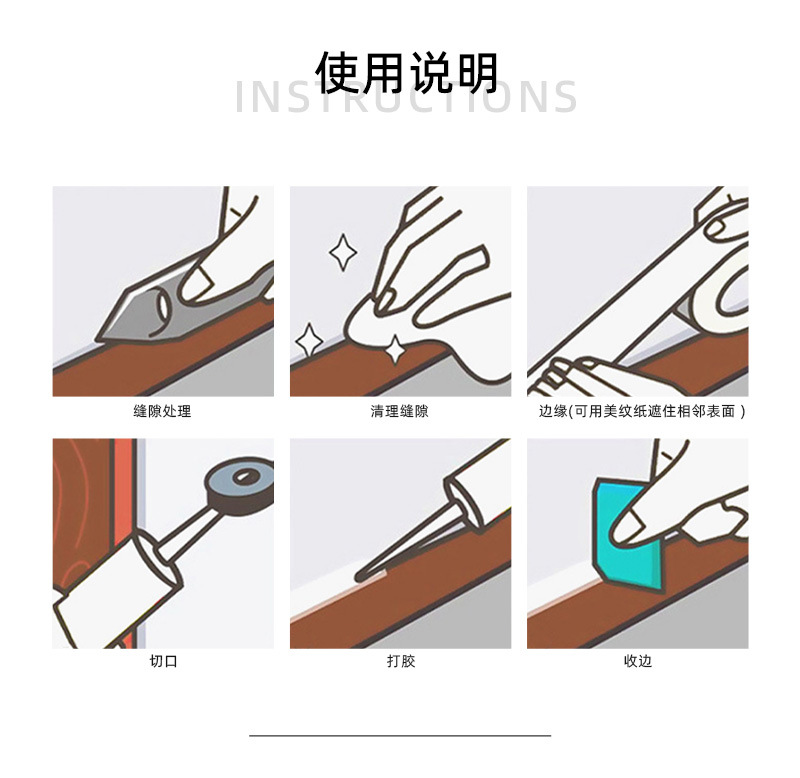 使用说明
INSTRUCTIONS

缝隙处理

清理缝隙

边缘(可用美纹纸遮住相邻表面 )

切口

打胶

收边