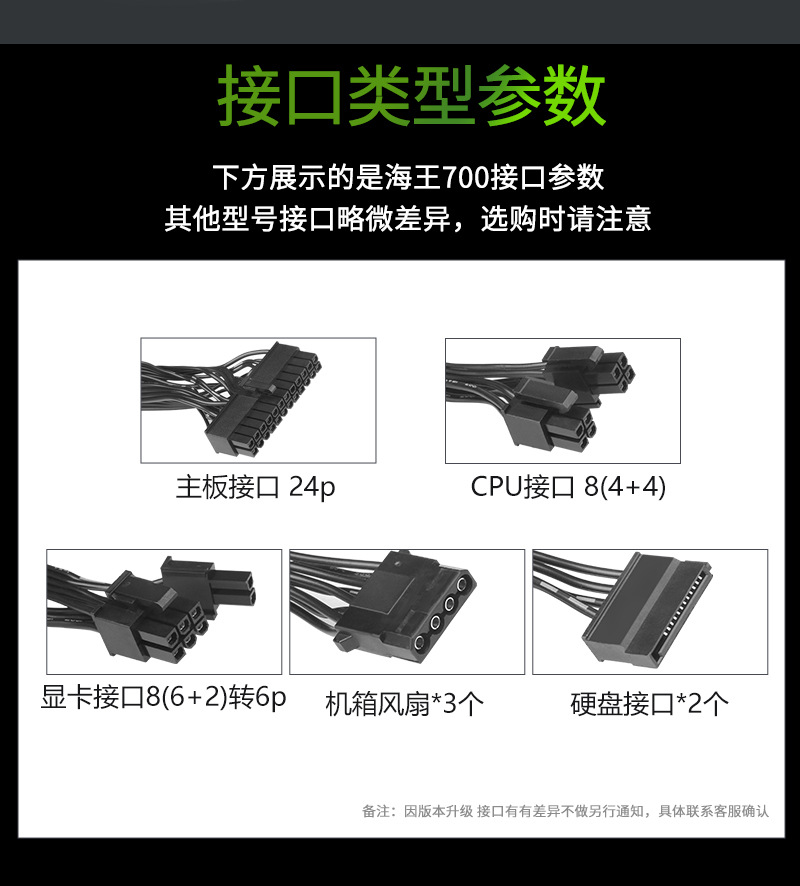 接口类型参数

下方展示的是海王700接口参数
其他型号接口略微差异，选购时请注意

主板接口 24p

CPU接口 8(4+4)

显卡接口8(6+2)转6p

机箱风扇*3个

硬盘接口*2个

备注：因版本升级 接口有有差异不做另行通知，具体联系客服确认