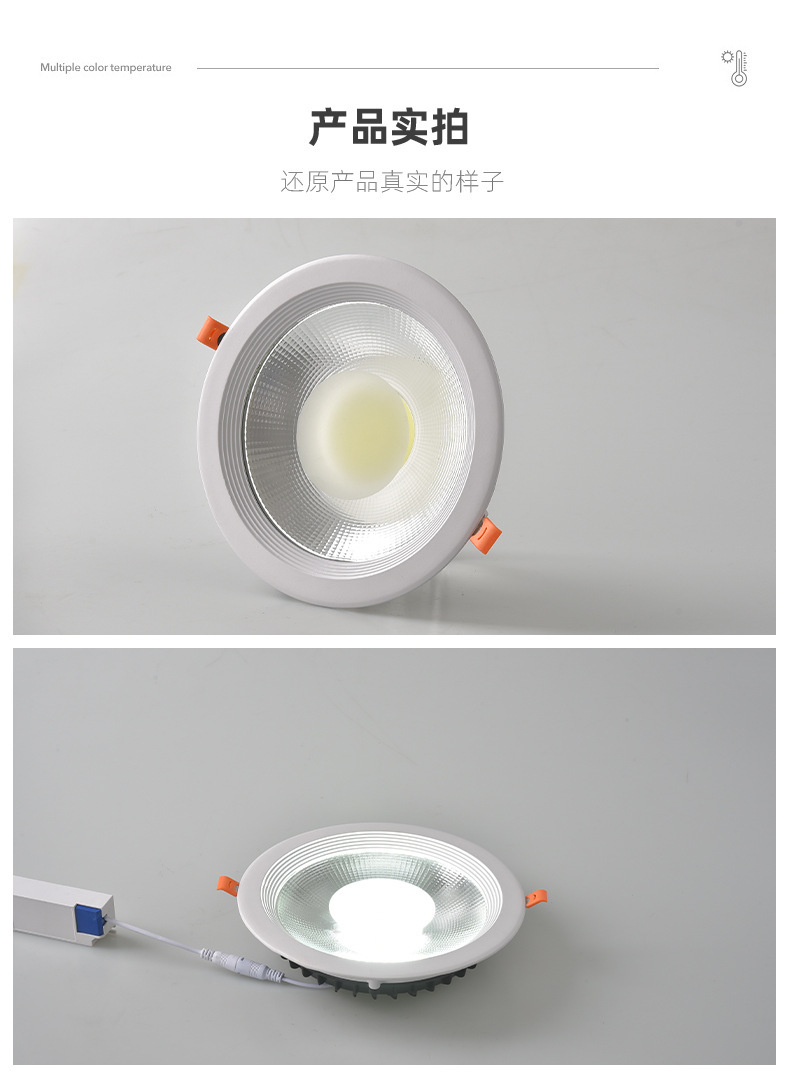 Multiple color temperature

产品实拍

还原产品真实的样子