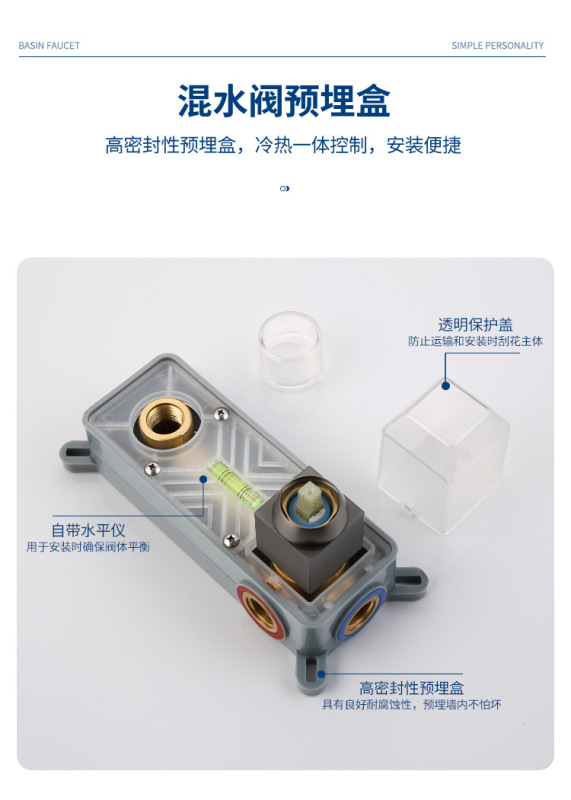 BASIN FAUCET

SIMPLE PERSONALITY

混水阀预埋盒

高密封性预埋盒，冷热一体控制，安装便捷

透明保护盖
防止运输和安装时刮花主体

自带水平仪
用于安装时确保阀体平衡

高密封性预埋盒
具有良好耐腐蚀性，预埋墙内不怕坏