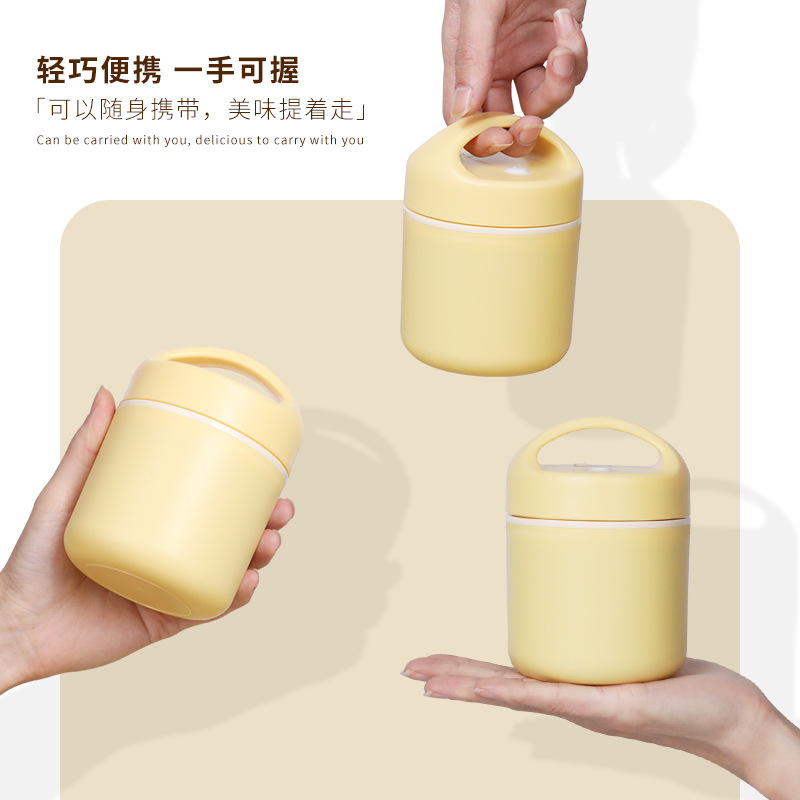 轻巧便携 一手可握

「可以随身携带，美味提着走」

Can be carried with you, delicious to carry with you