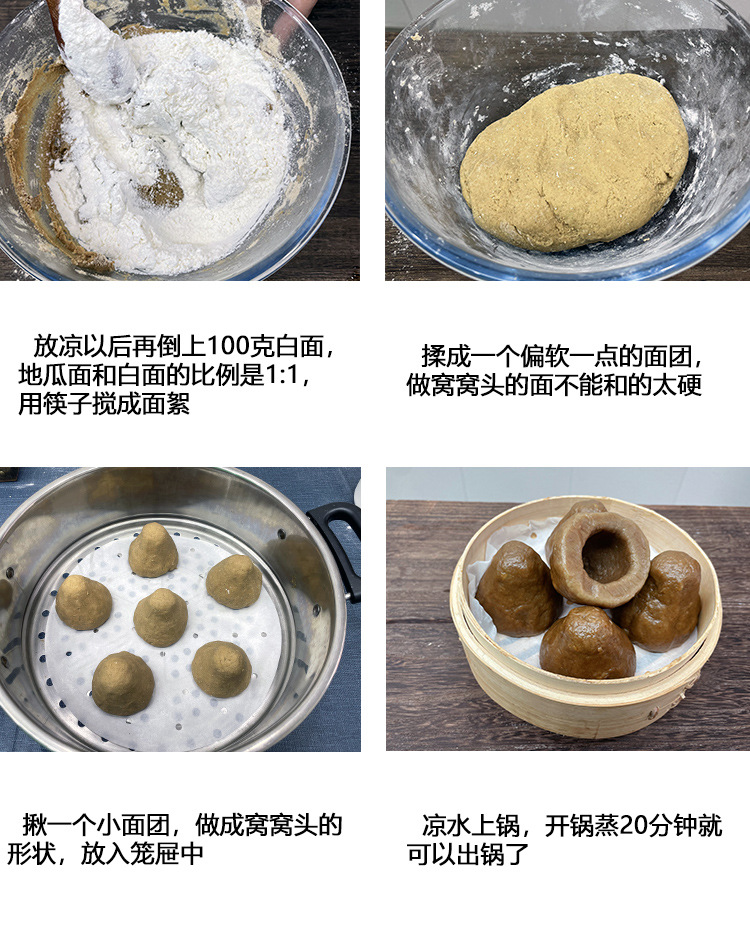 放凉以后再倒上100克白面，地瓜面和白面的比例是1:1，用筷子搅成面絮

揉成一个偏软一点的面团，做窝窝头的面不能和的太硬

揪一个小面团，做成窝窝头的形状，放入笼屉中

凉水上锅，开锅蒸20分钟就可以出锅了