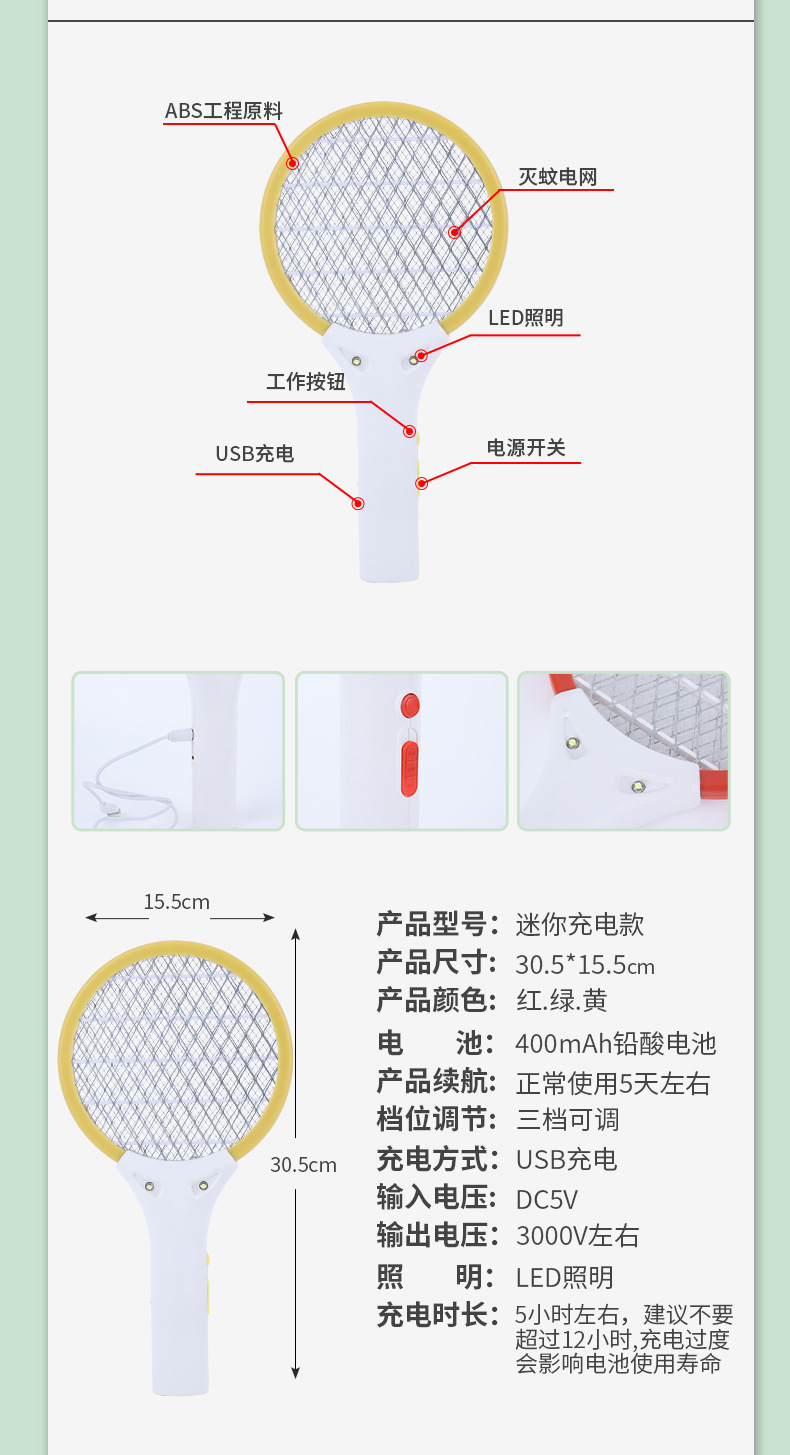 ABS工程原料

灭蚊电网

LED照明

工作按钮

USB充电

电源开关

15.5cm

30.5cm

产品型号：迷你充电款
产品尺寸：30.5*15.5cm
产品颜色：红.绿.黄
电　池：400mAh铅酸电池
产品续航：正常使用5天左右
档位调节：三档可调
充电方式：USB充电
输入电压：DC5V
输出电压：3000V左右
照　明：LED照明
充电时长：5小时左右，建议不要超过12小时,充电过度会影响电池使用寿命