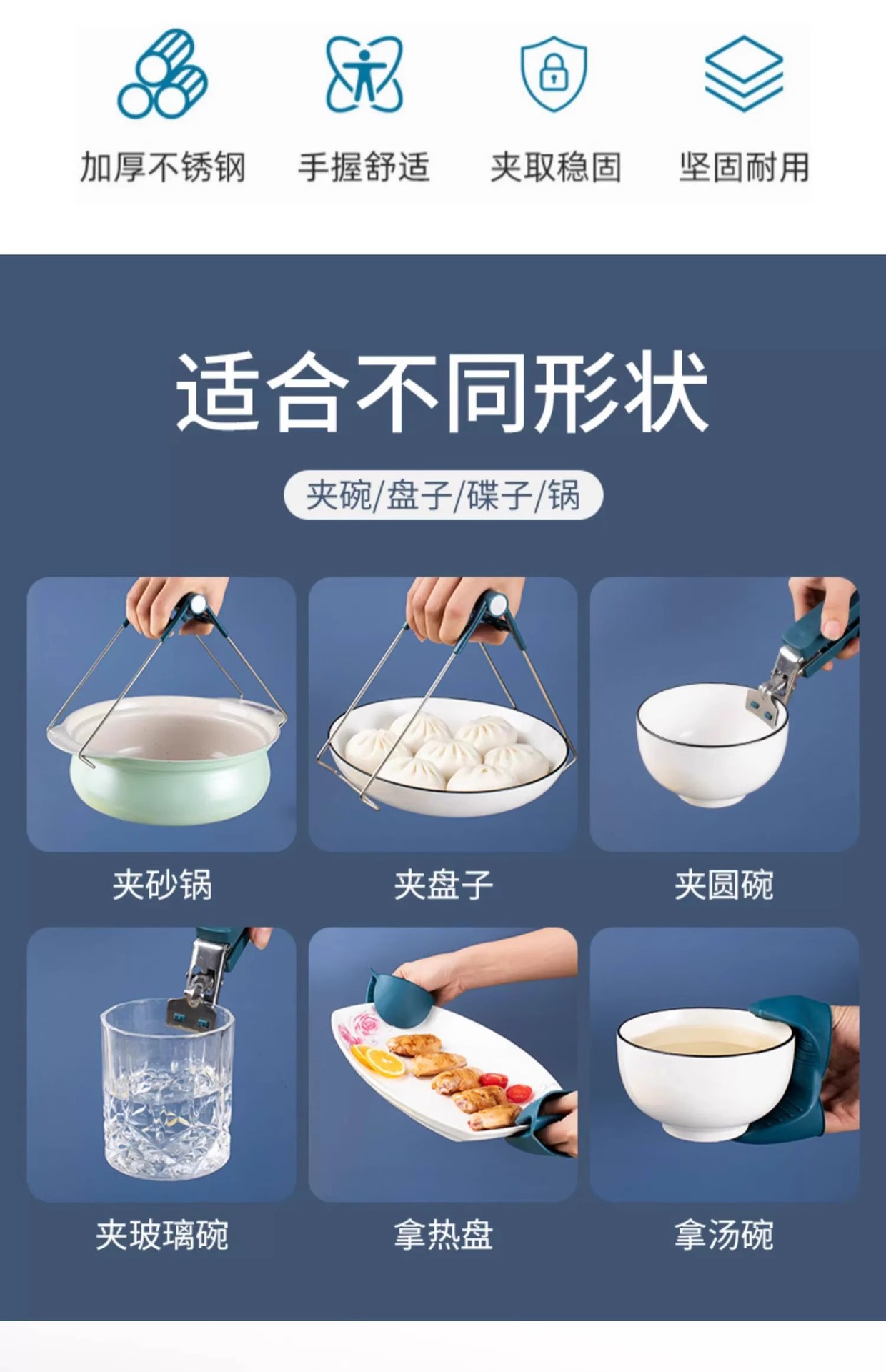 加厚不锈钢 手握舒适 夹取稳固 坚固耐用

适合不同形状

夹碗/盘子/碟子/锅

夹砂锅 夹盘子 夹圆碗

夹玻璃碗 拿热盘 拿汤碗