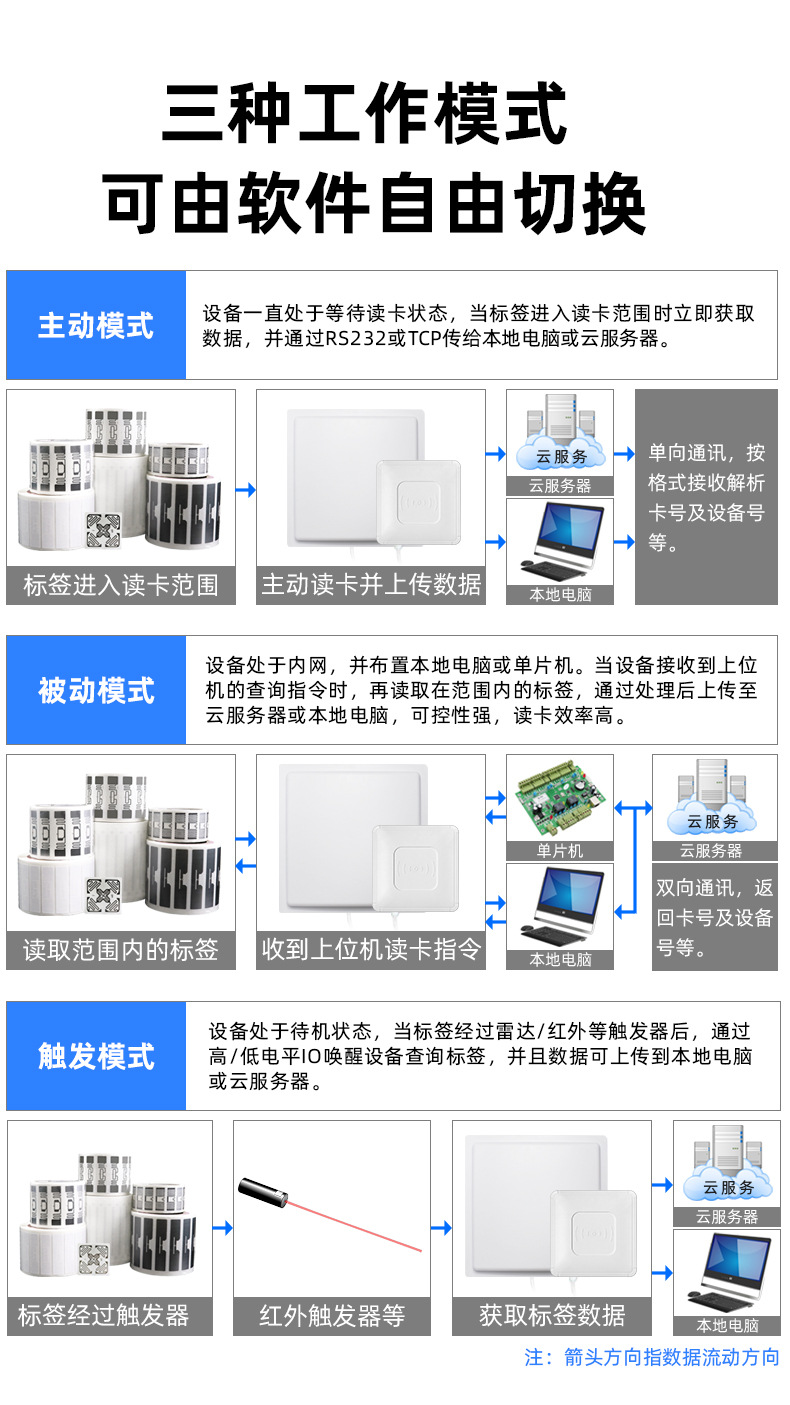 三种工作模式
可由软件自由切换

主动模式

设备一直处于等待读卡状态，当标签进入读卡范围时立即获取数据，并通过RS232或TCP传给本地电脑或云服务器。

标签进入读卡范围

主动读卡并上传数据

云服务

云服务器

本地电脑

单向通讯，按格式接收解析卡号及设备号等。

被动模式

设备处于内网，并布置本地电脑或单片机。当设备接收到上位机的查询指令时，再读取在范围内的标签，通过处理后上传至云服务器或本地电脑，可控性强，读卡效率高。

读取范围内的标签

收到上位机读卡指令

单片机

本地电脑

云服务

云服务器

双向通讯，返回卡号及设备号等。

触发模式

设备处于待机状态，当标签经过雷达/红外等触发器后，通过高/低电平IO唤醒设备查询标签，并且数据可上传到本地电脑或云服务器。

标签经过触发器

红外触发器等

获取标签数据

云服务

云服务器

本地电脑

注：箭头方向指数据流动方向