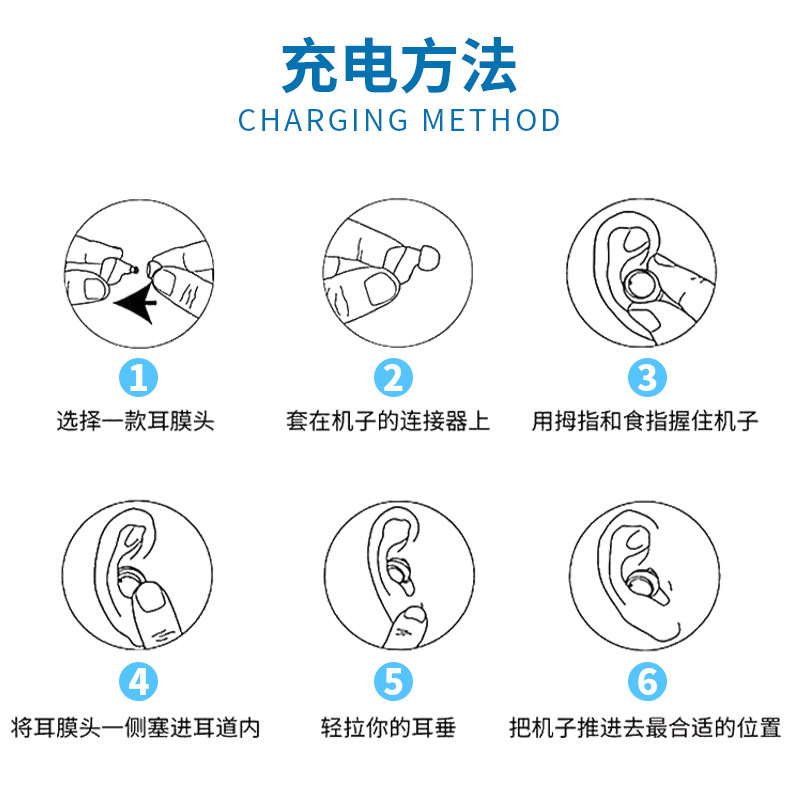 充电方法
CHARGING METHOD

1
选择一款耳膜头

2
套在机子的连接器上

3
用拇指和食指握住机子

4
将耳膜头一侧塞进耳道内

5
轻拉你的耳垂

6
把机子推进去最合适的位置