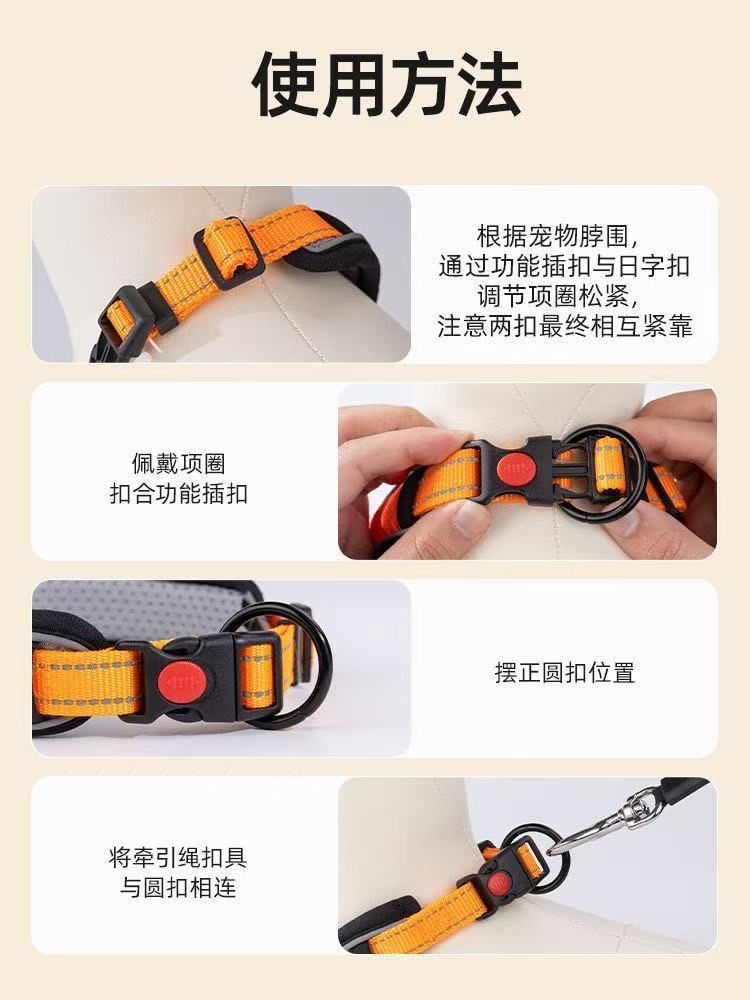 使用方法

根据宠物脖围，
通过功能插扣与日字扣
调节项圈松紧，
注意两扣最终相互紧靠

佩戴项圈
扣合功能插扣

摆正圆扣位置

将牵引绳扣具
与圆扣相连