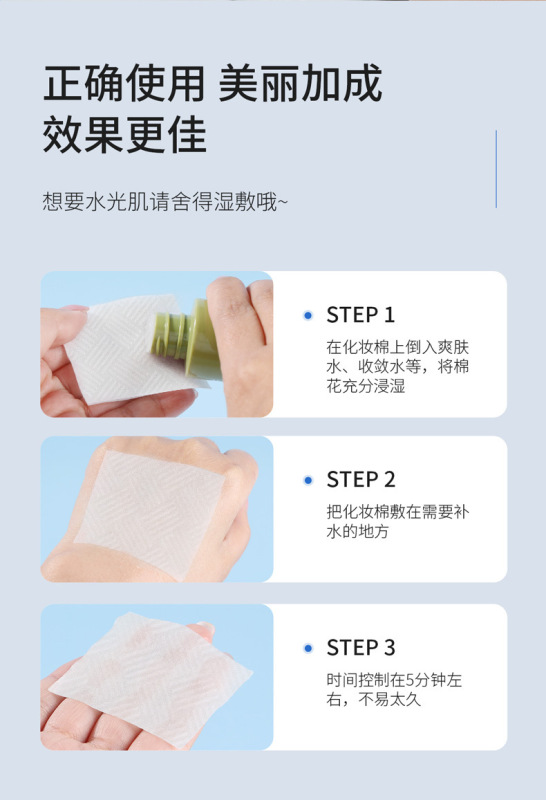 正确使用 美丽加成
效果更佳

想要水光肌请舍得湿敷哦~

STEP 1
在化妆棉上倒入爽肤水、收敛水等，将棉花充分浸湿

STEP 2
把化妆棉敷在需要补水的地方

STEP 3
时间控制在5分钟左右，不易太久