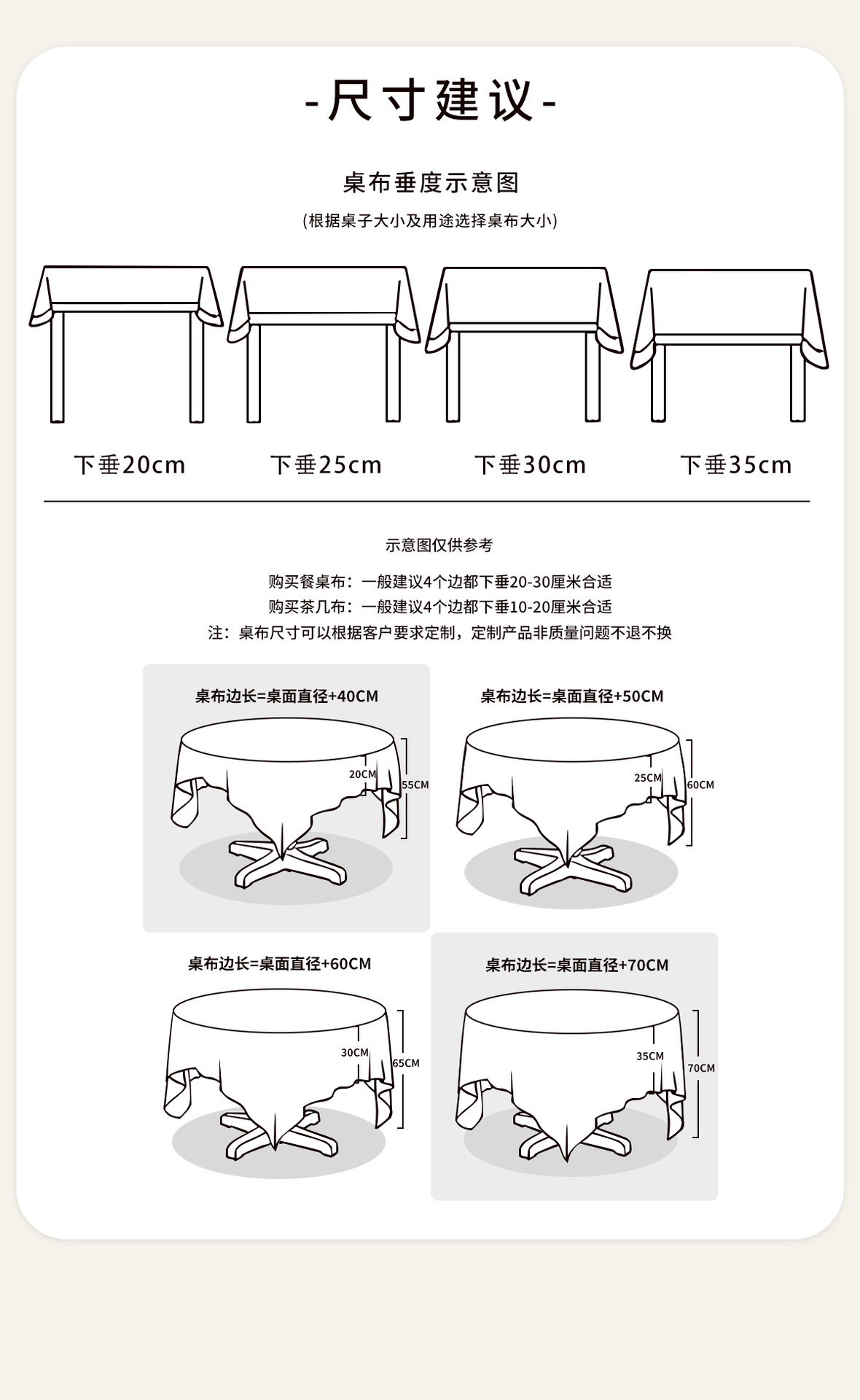 -尺寸建议-

桌布垂度示意图

(根据桌子大小及用途选择桌布大小)

下垂20cm

下垂25cm

下垂30cm

下垂35cm

示意图仅供参考

购买餐桌布：一般建议4个边都下垂20-30厘米合适
购买茶几布：一般建议4个边都下垂10-20厘米合适
注：桌布尺寸可以根据客户要求定制，定制产品非质量问题不退不换

桌布边长=桌面直径+40CM

20CM

55CM

桌布边长=桌面直径+50CM

25CM

60CM

桌布边长=桌面直径+60CM

30CM

65CM

桌布边长=桌面直径+70CM

35CM

70CM