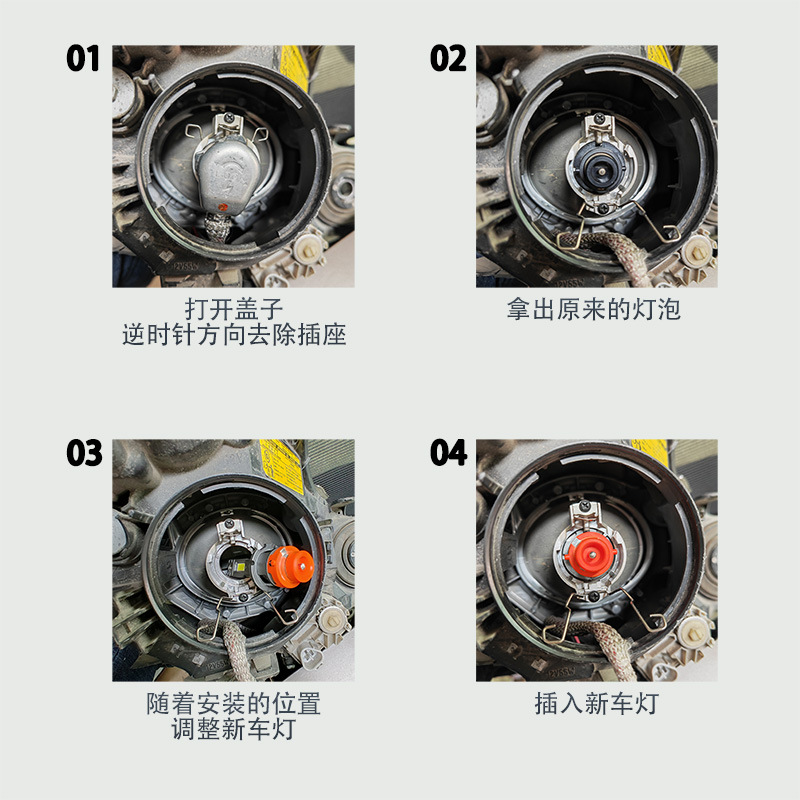 01

打开盖子
逆时针方向去除插座

02

拿出原来的灯泡

03

随着安装的位置
调整新车灯

04

插入新车灯