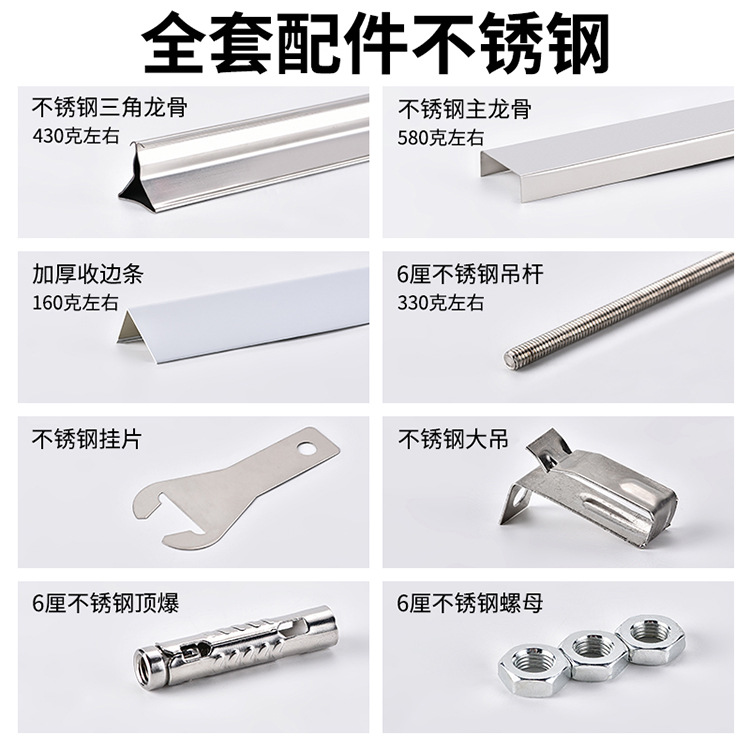 全套配件不锈钢

不锈钢三角龙骨
430克左右

不锈钢主龙骨
580克左右

加厚收边条
160克左右

6厘不锈钢吊杆
330克左右

不锈钢挂片

不锈钢大吊

6厘不锈钢顶爆

6厘不锈钢螺母