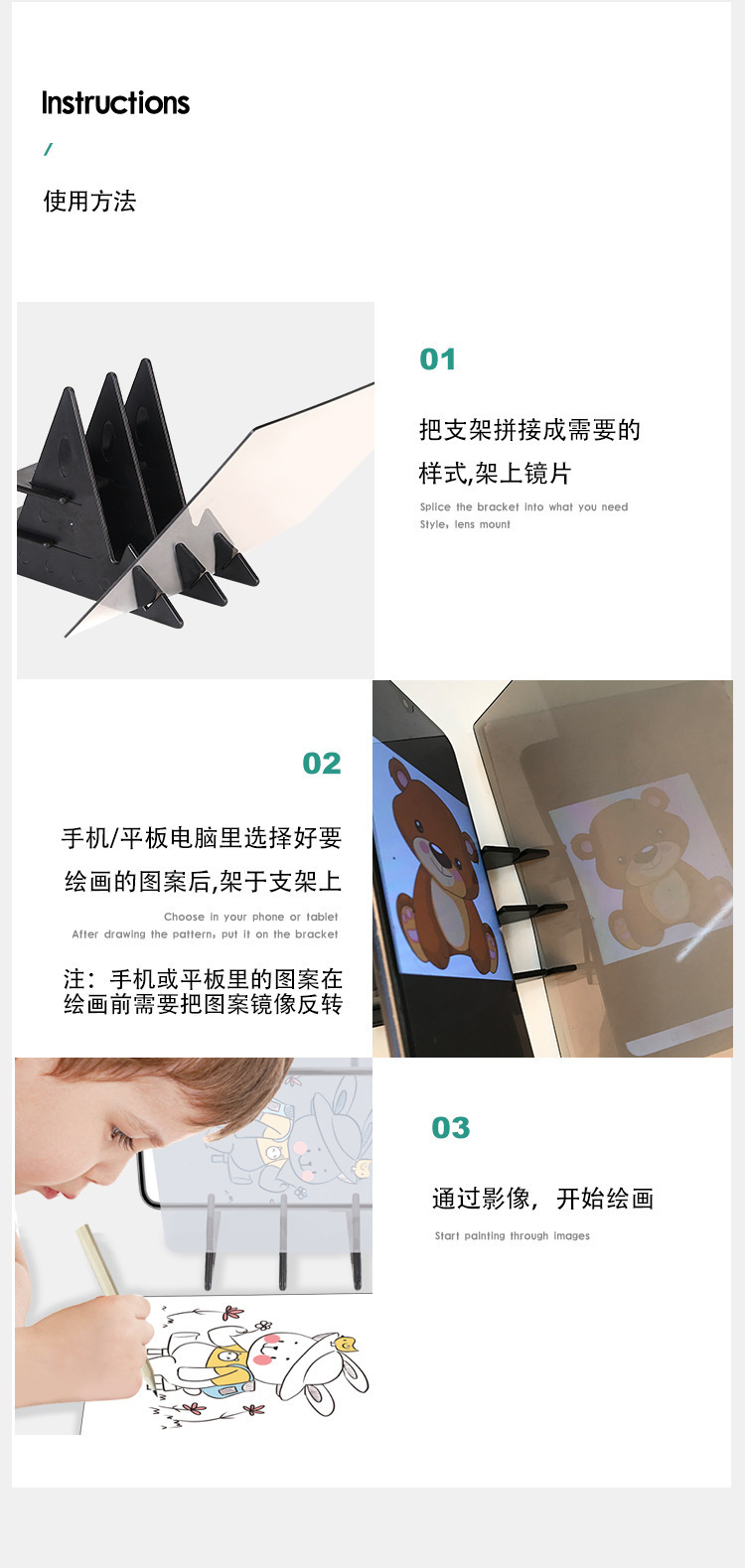 Instructions
/
使用方法

01

把支架拼接成需要的样式,架上镜片

Splice the bracket into what you need Style, lens mount

02

手机/平板电脑里选择好要绘画的图案后,架于支架上

Choose in your phone or tablet
After drawing the pattern, put it on the bracket

注：手机或平板里的图案在绘画前需要把图案镜像反转

03

通过影像，开始绘画

Start painting through images