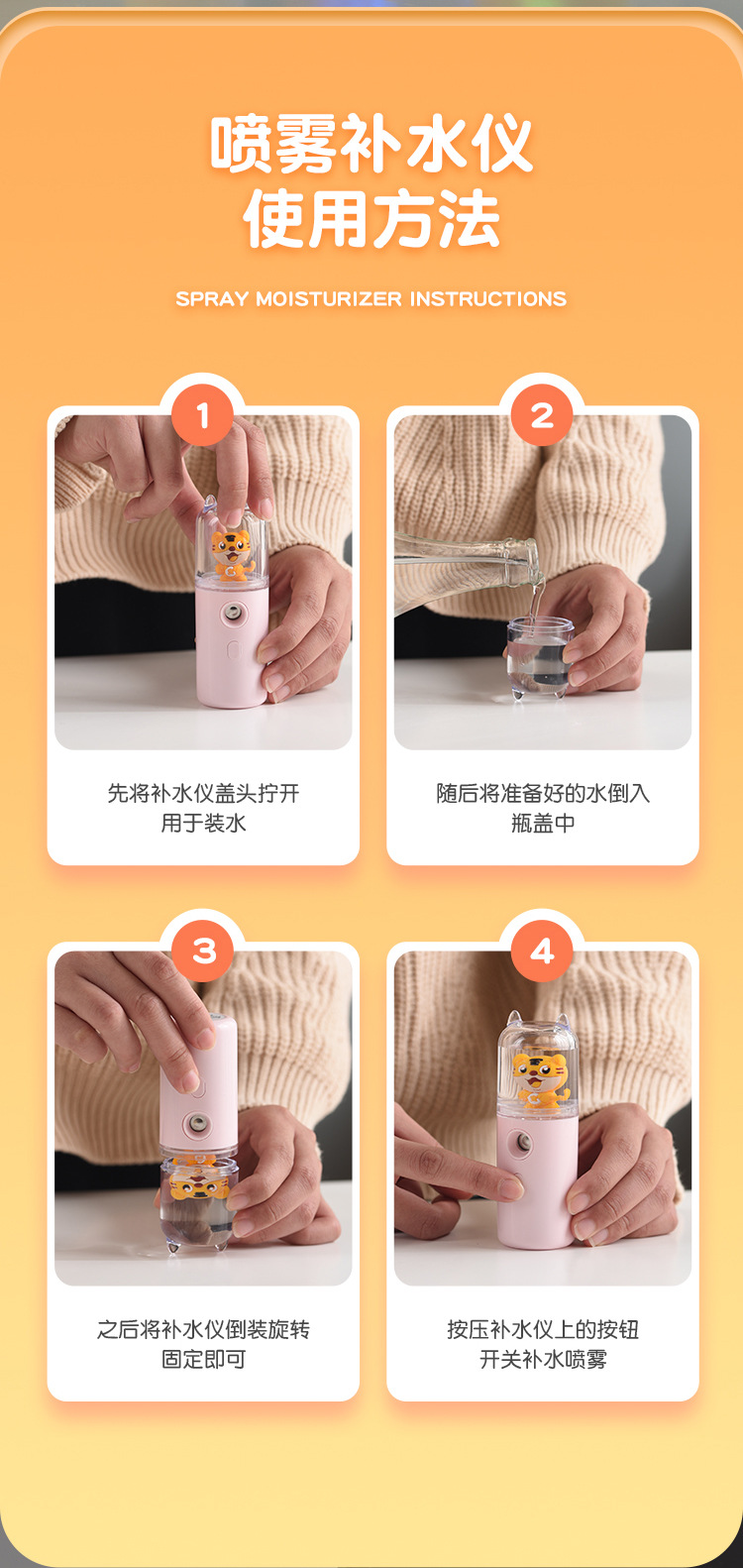 喷雾补水仪
使用方法

SPRAY MOISTURIZER INSTRUCTIONS

1

先将补水仪盖头拧开
用于装水

2

随后将准备好的水倒入
瓶盖中

3

之后将补水仪倒装旋转
固定即可

4

按压补水仪上的按钮
开关补水喷雾