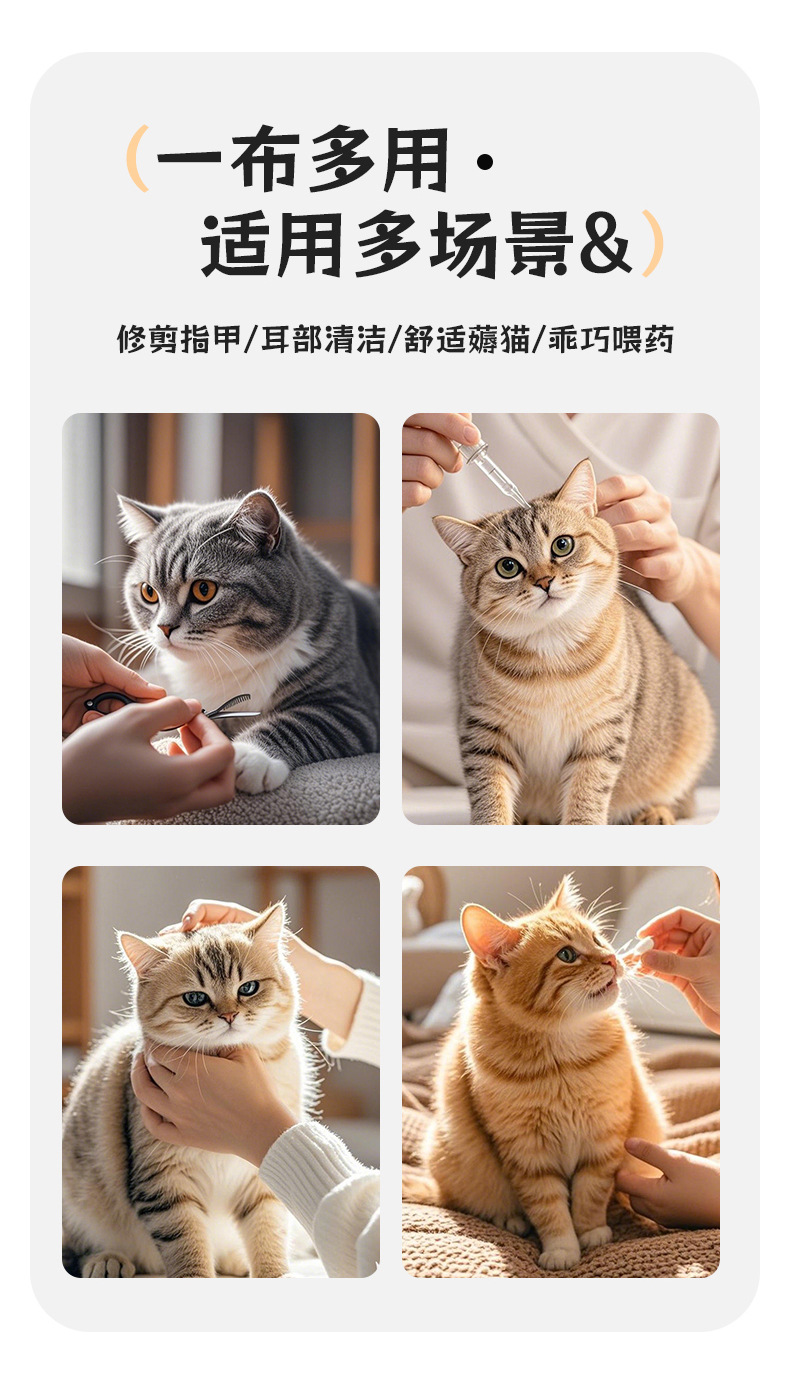 (一布多用·
适用多场景&)

修剪指甲/耳部清洁/舒适薅猫/乖巧喂药