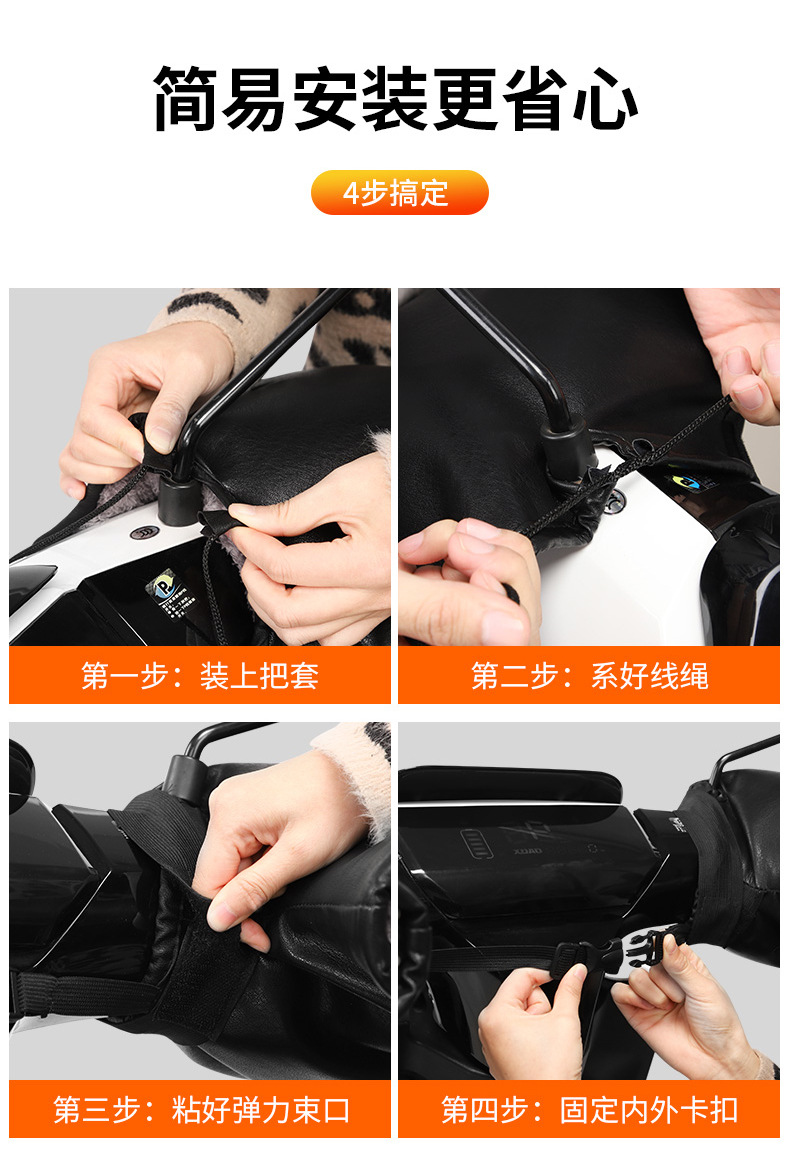 简易安装更省心

4步搞定

第一步：装上把套

第二步：系好线绳

第三步：粘好弹力束口

第四步：固定内外卡扣