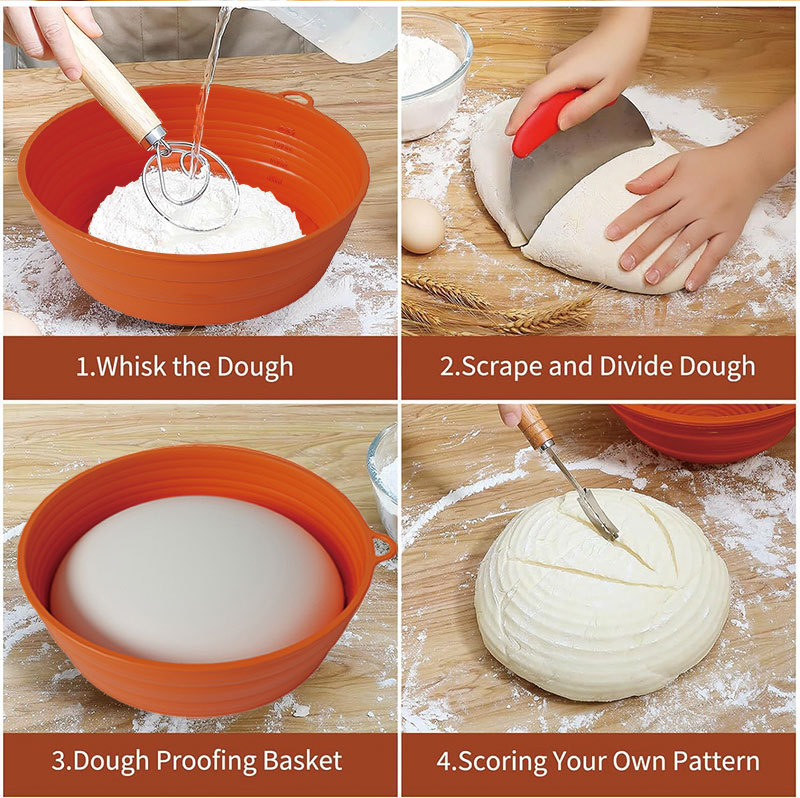 1.Whisk the Dough

2.Scrape and Divide Dough

3.Dough Proofing Basket

4.Scoring Your Own Pattern