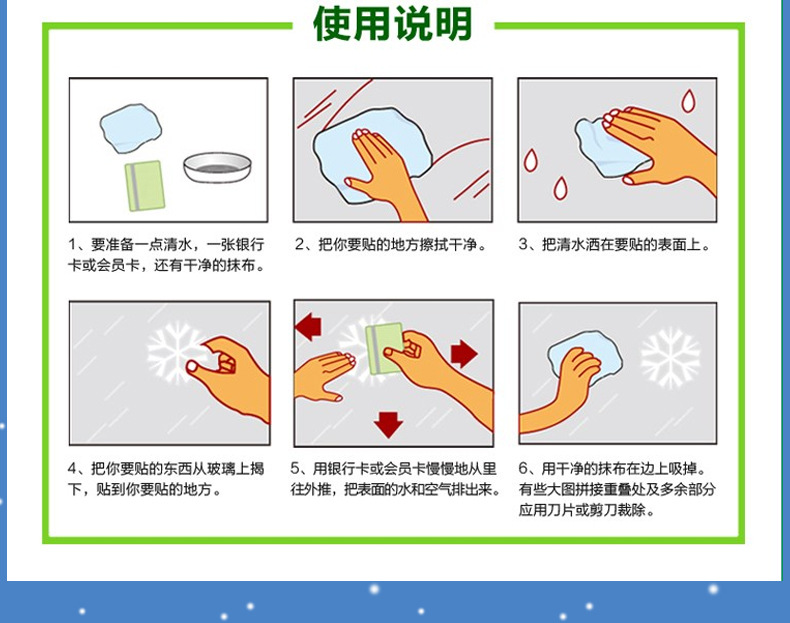 使用说明

1、要准备一点清水，一张银行卡或会员卡，还有干净的抹布。

2、把你要贴的地方擦拭干净。

3、把清水洒在要贴的表面上。

4、把你要贴的东西从玻璃上揭下，贴到你要贴的地方。

5、用银行卡或会员卡慢慢地从里往外推，把表面的水和空气排出来。

6、用干净的抹布在边上吸掉。有些大图拼接重叠处及多余部分应用刀片或剪刀裁除。