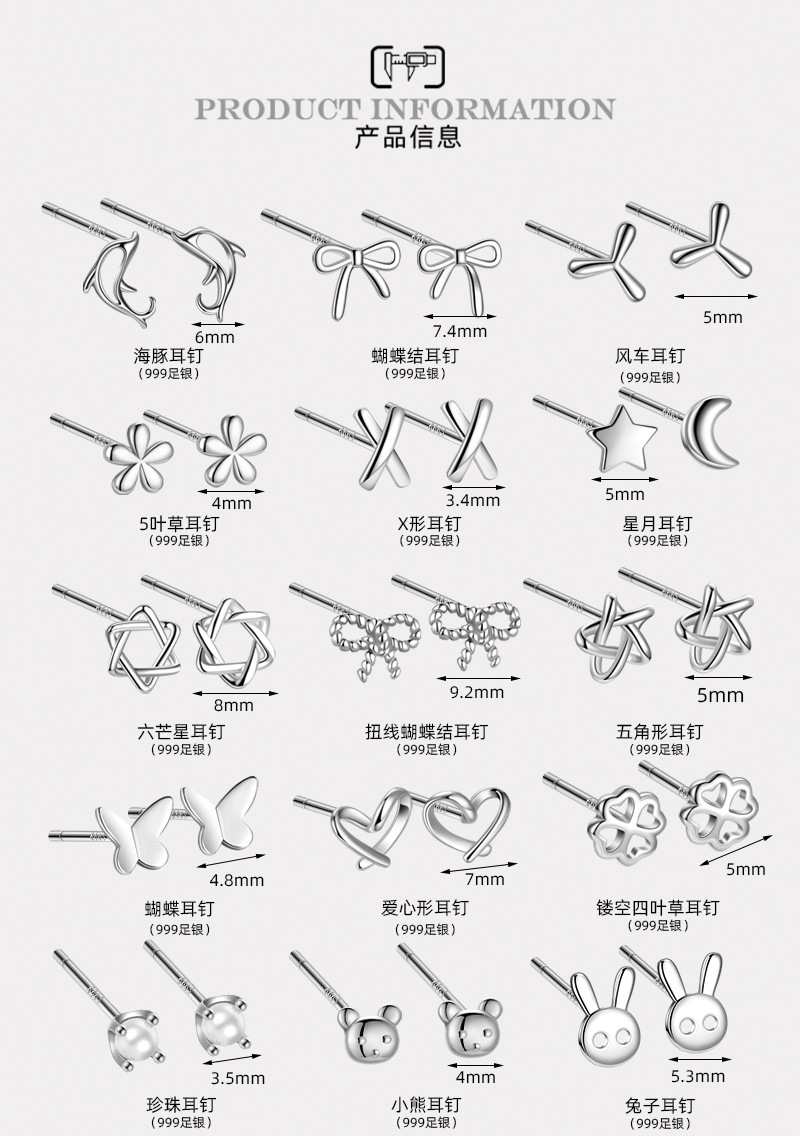 PRODUCT INFORMATION
产品信息

6mm
海豚耳钉
（999足银）

7.4mm
蝴蝶结耳钉
（999足银）

5mm
风车耳钉
（999足银）

4mm
5叶草耳钉
（999足银）

3.4mm
X形耳钉
（999足银）

5mm
星月耳钉
（999足银）

8mm
六芒星耳钉
（999足银）

9.2mm
扭线蝴蝶结耳钉
（999足银）

5mm
五角形耳钉
（999足银）

4.8mm
蝴蝶耳钉
（999足银）

7mm
爱心形耳钉
（999足银）

5mm
镂空四叶草耳钉
（999足银）

3.5mm
珍珠耳钉
（999足银）

4mm
小熊耳钉
（999足银）

5.3mm
兔子耳钉
（999足银）