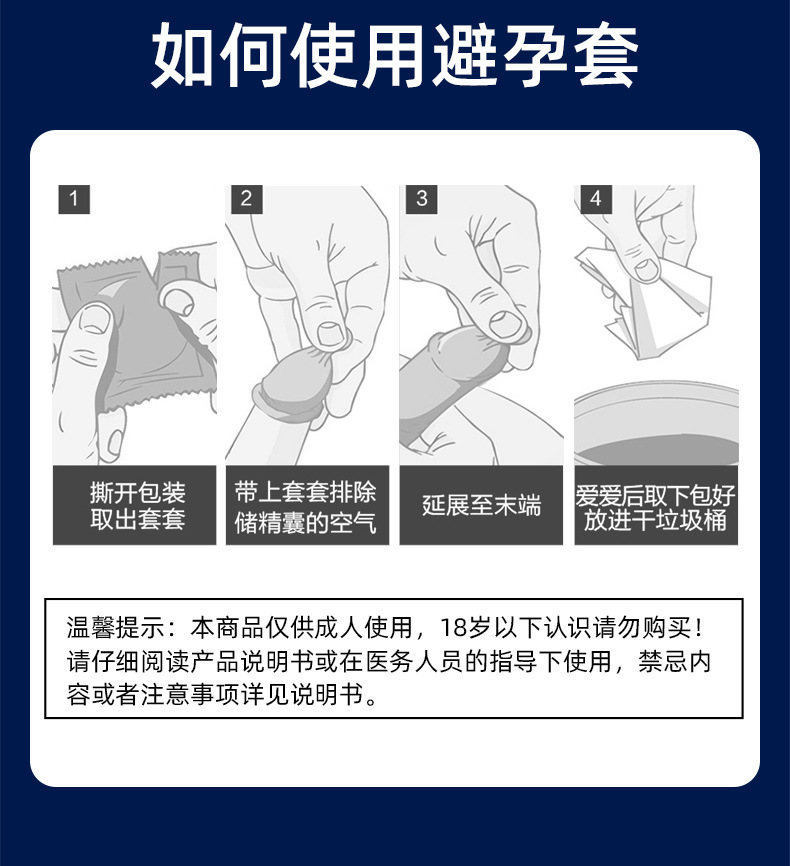 如何使用避孕套

1

撕开包装
取出套套

2

带上套套排除
储精囊的空气

3

延展至末端

4

爱爱后取下包好
放进干垃圾桶

温馨提示：本商品仅供成人使用，18岁以下认识请勿购买！请仔细阅读产品说明书或在医务人员的指导下使用，禁忌内容或者注意事项详见说明书。