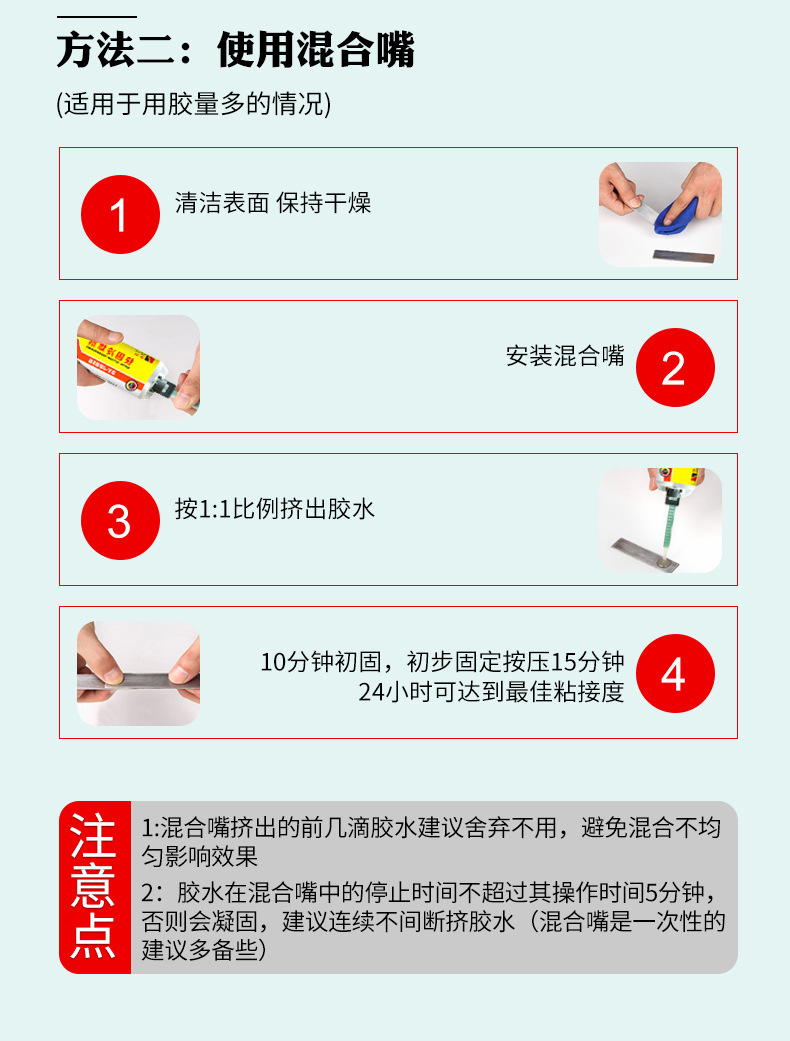 方法二：使用混合嘴

(适用于用胶量多的情况)

1

清洁表面 保持干燥

安装混合嘴

2

3

按1:1比例挤出胶水

10分钟初固，初步固定按压15分钟
24小时可达到最佳粘接度

4

注意点

1:混合嘴挤出的前几滴胶水建议舍弃不用，避免混合不均匀影响效果
2：胶水在混合嘴中的停止时间不超过其操作时间5分钟，否则会凝固，建议连续不间断挤胶水（混合嘴是一次性的建议多备些）