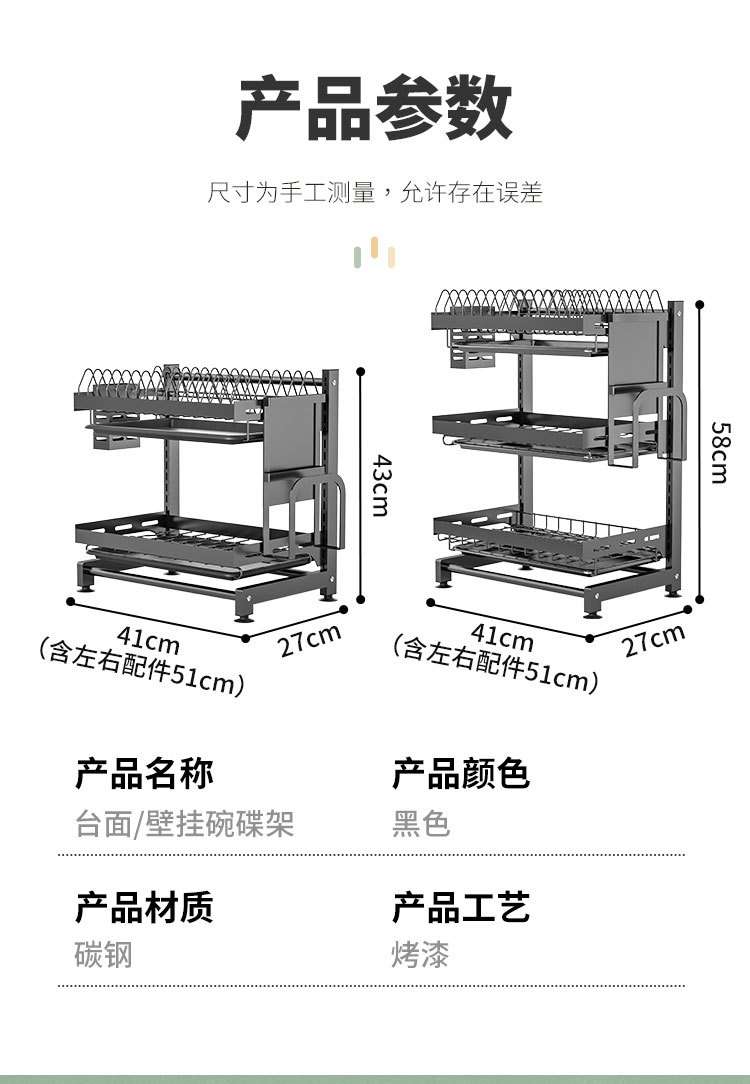 产品参数

尺寸为手工测量，允许存在误差

43cm

41cm
(含左右配件51cm)

27cm

58cm

41cm
(含左右配件51cm)

27cm

产品名称
台面/壁挂碗碟架

产品颜色
黑色

产品材质
碳钢

产品工艺
烤漆