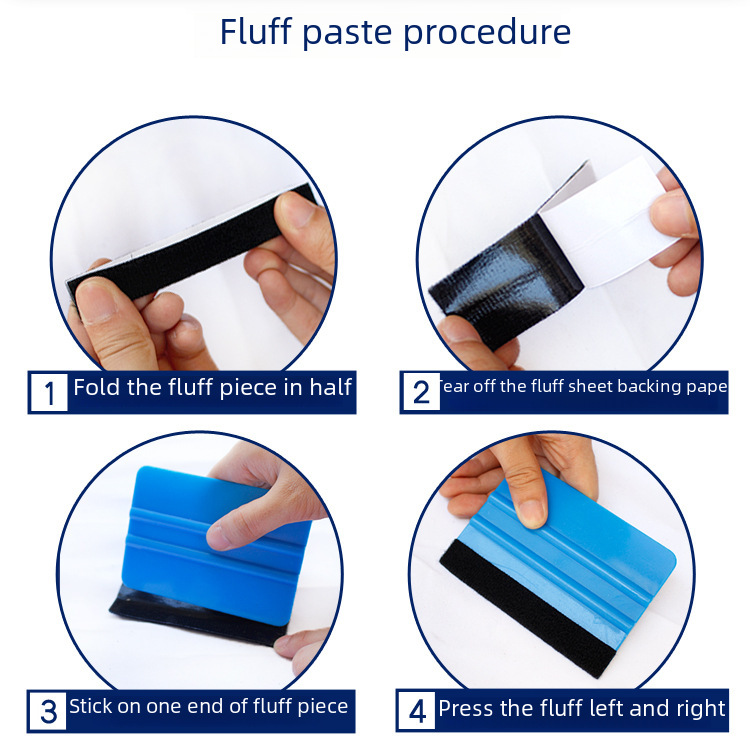 Fluff paste procedure

1 Fold the fluff piece in half

2 Tear off the fluff sheet backing pape

3 Stick on one end of fluff piece

4 Press the fluff left and right