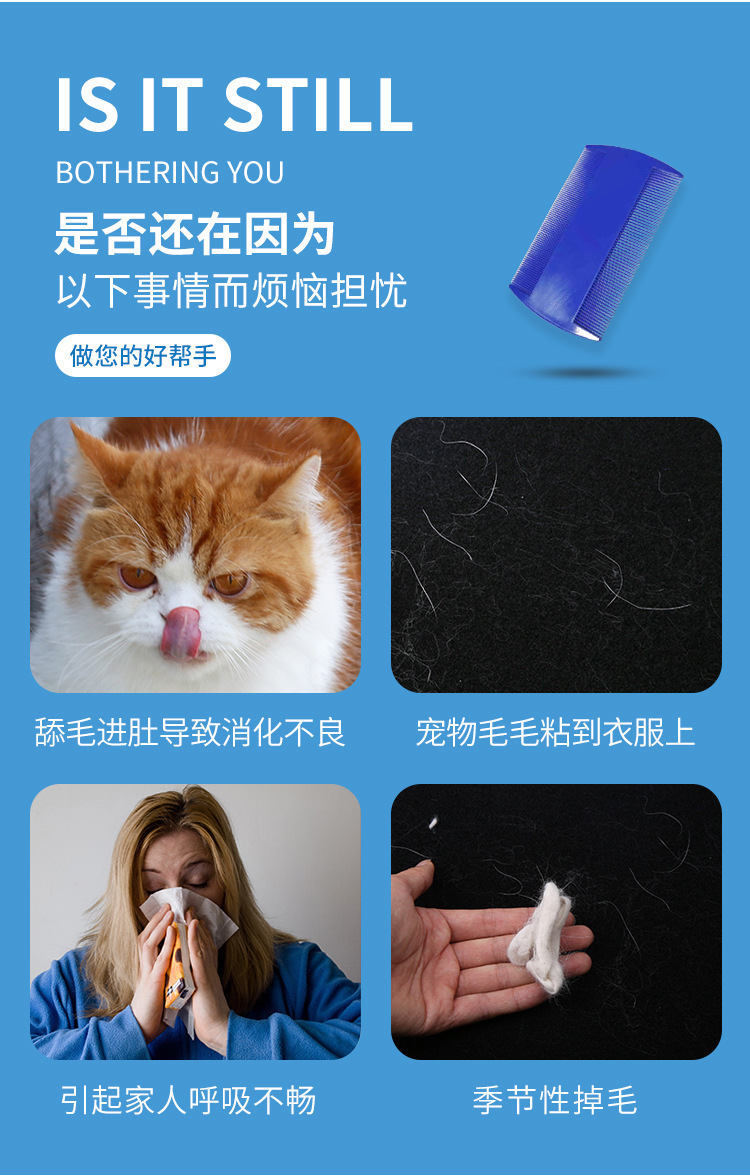 IS IT STILL
BOTHERING YOU
是否还在因为
以下事情而烦恼担忧

做您的好帮手

舔毛进肚导致消化不良

宠物毛毛粘到衣服上

引起家人呼吸不畅

季节性掉毛