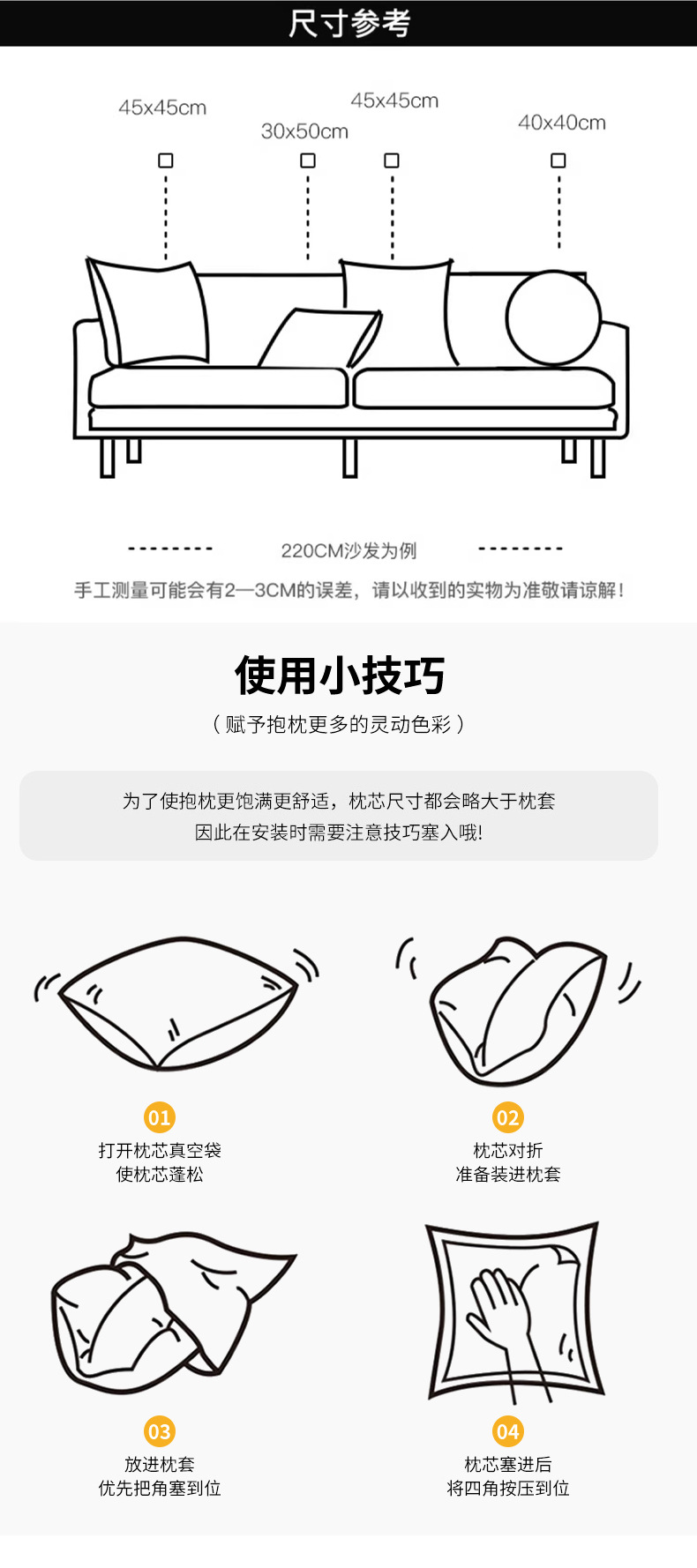 尺寸参考

45x45cm

30x50cm

45x45cm

40x40cm

220CM沙发为例

手工测量可能会有2—3CM的误差，请以收到的实物为准敬请谅解!

使用小技巧

（赋予抱枕更多的灵动色彩）

为了使抱枕更饱满更舒适，枕芯尺寸都会略大于枕套
因此在安装时需要注意技巧塞入哦!

01
打开枕芯真空袋
使枕芯蓬松

02
枕芯对折
准备装进枕套

03
放进枕套
优先把角塞到位

04
枕芯塞进后
将四角按压到位