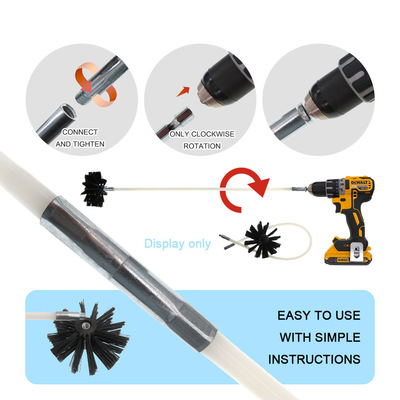 CONNECT AND TIGHTEN

ONLY CLOCKWISE ROTATION

DEWALT

Display only

EASY TO USE WITH SIMPLE INSTRUCTIONS