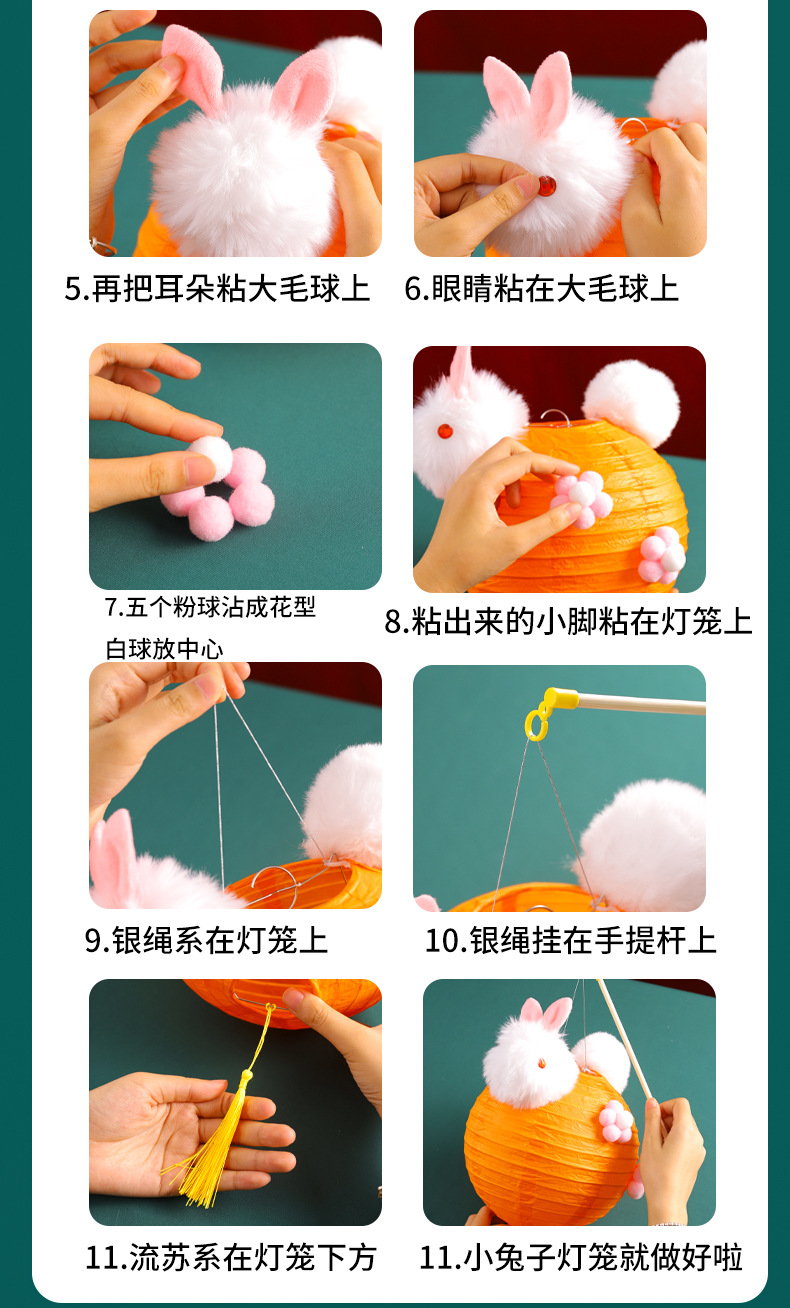 5.再把耳朵粘大毛球上

6.眼睛粘在大毛球上

7.五个粉球沾成花型
白球放中心

8.粘出来的小脚粘在灯笼上

9.银绳系在灯笼上

10.银绳挂在手提杆上

11.流苏系在灯笼下方

11.小兔子灯笼就做好啦