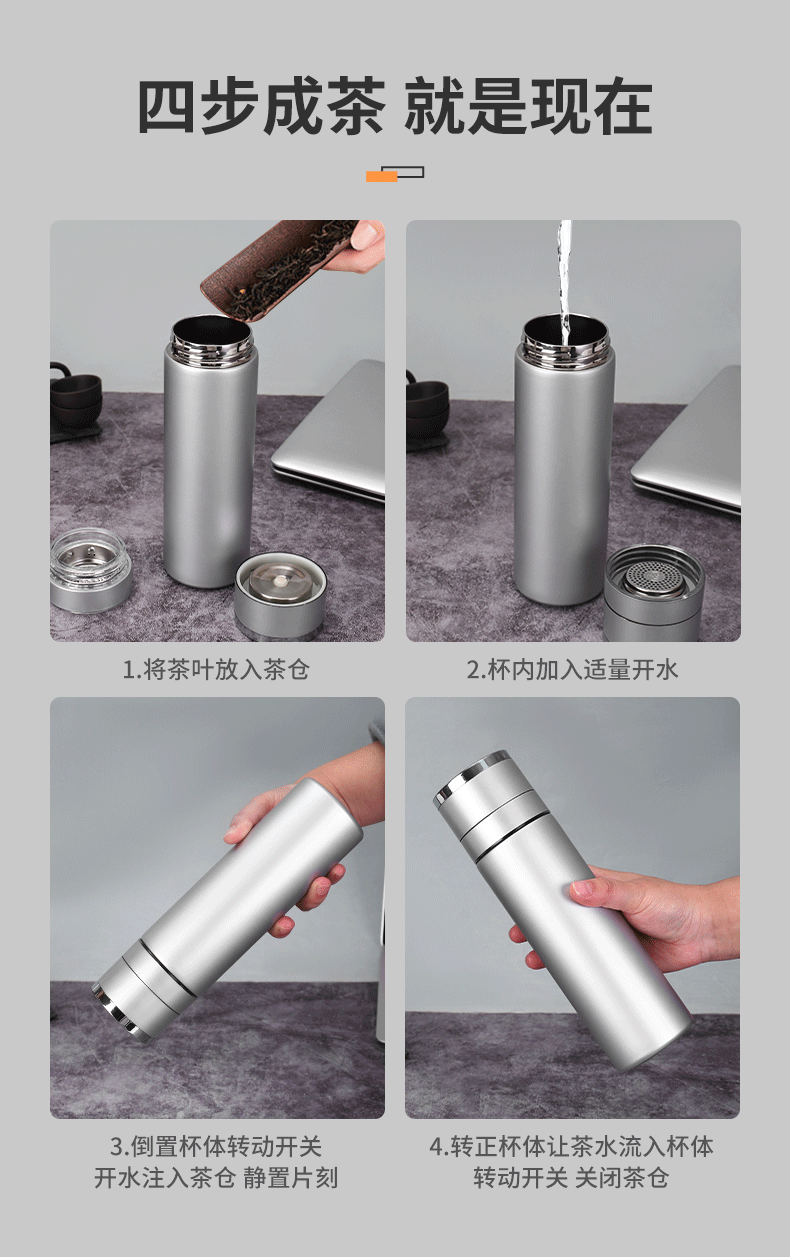 四步成茶 就是现在

1.将茶叶放入茶仓

2.杯内加入适量开水

3.倒置杯体转动开关
开水注入茶仓 静置片刻

4.转正杯体让茶水流入杯体
转动开关 关闭茶仓