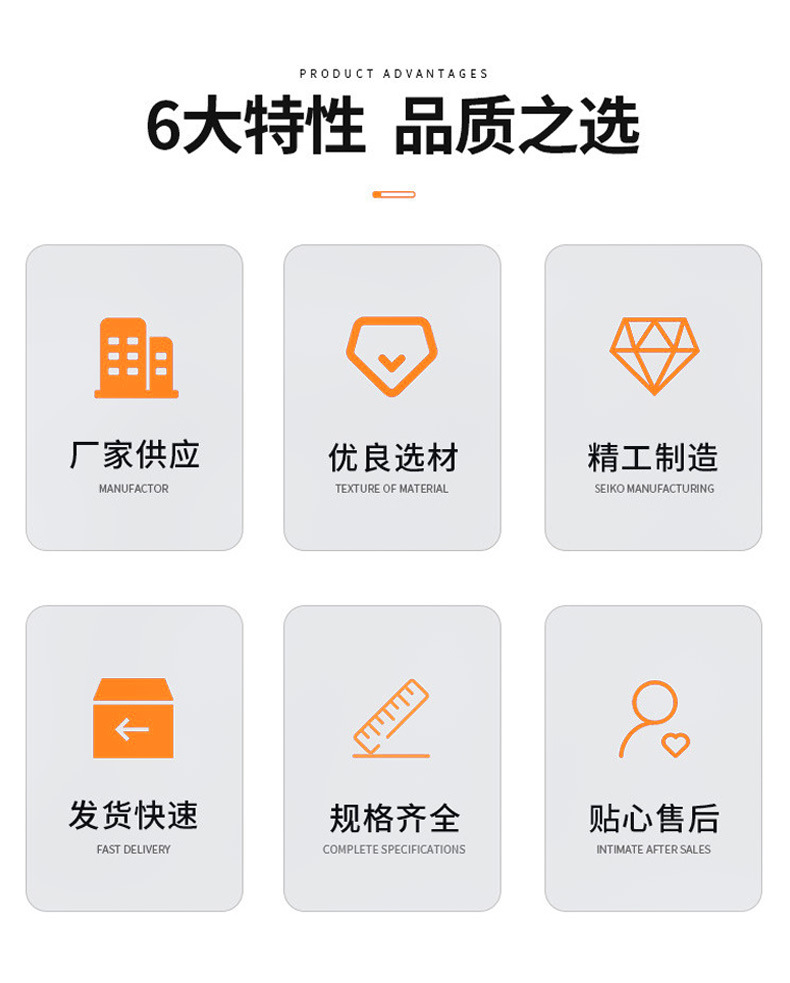 PRODUCT ADVANTAGES

6大特性 品质之选

厂家供应
MANUFACTOR

优良选材
TEXTURE OF MATERIAL

精工制造
SEIKO MANUFACTURING

发货快速
FAST DELIVERY

规格齐全
COMPLETE SPECIFICATIONS

贴心售后
INTIMATE AFTER SALES