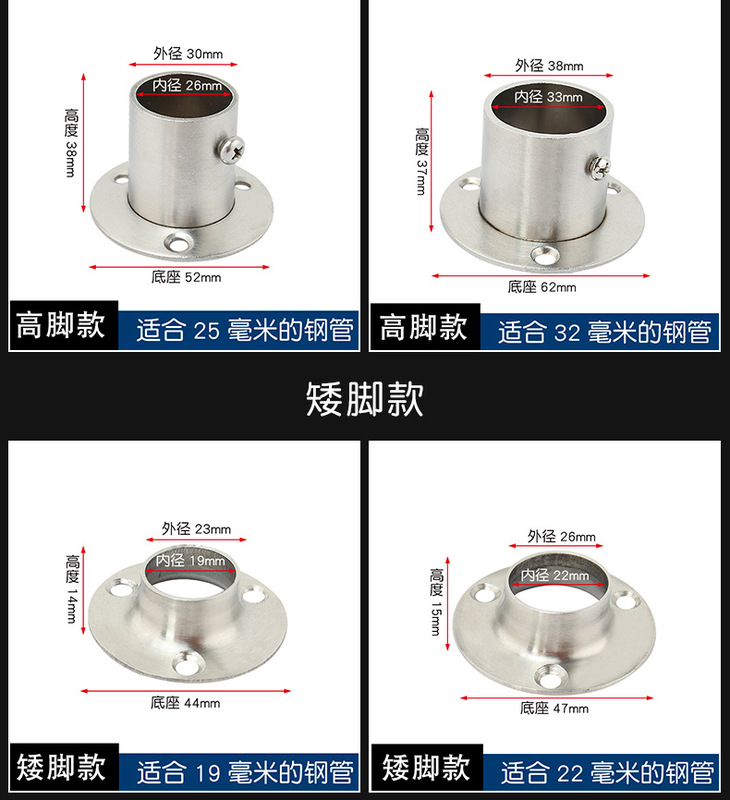 外径 30mm
内径 26mm
高度 38mm
底座 52mm
高脚款
适合 25 毫米的钢管

外径 38mm
内径 33mm
高度 37mm
底座 62mm
高脚款
适合 32 毫米的钢管

矮脚款

外径 23mm
内径 19mm
高度 14mm
底座 44mm
矮脚款
适合 19 毫米的钢管

外径 26mm
内径 22mm
高度 15mm
底座 47mm
矮脚款
适合 22 毫米的钢管