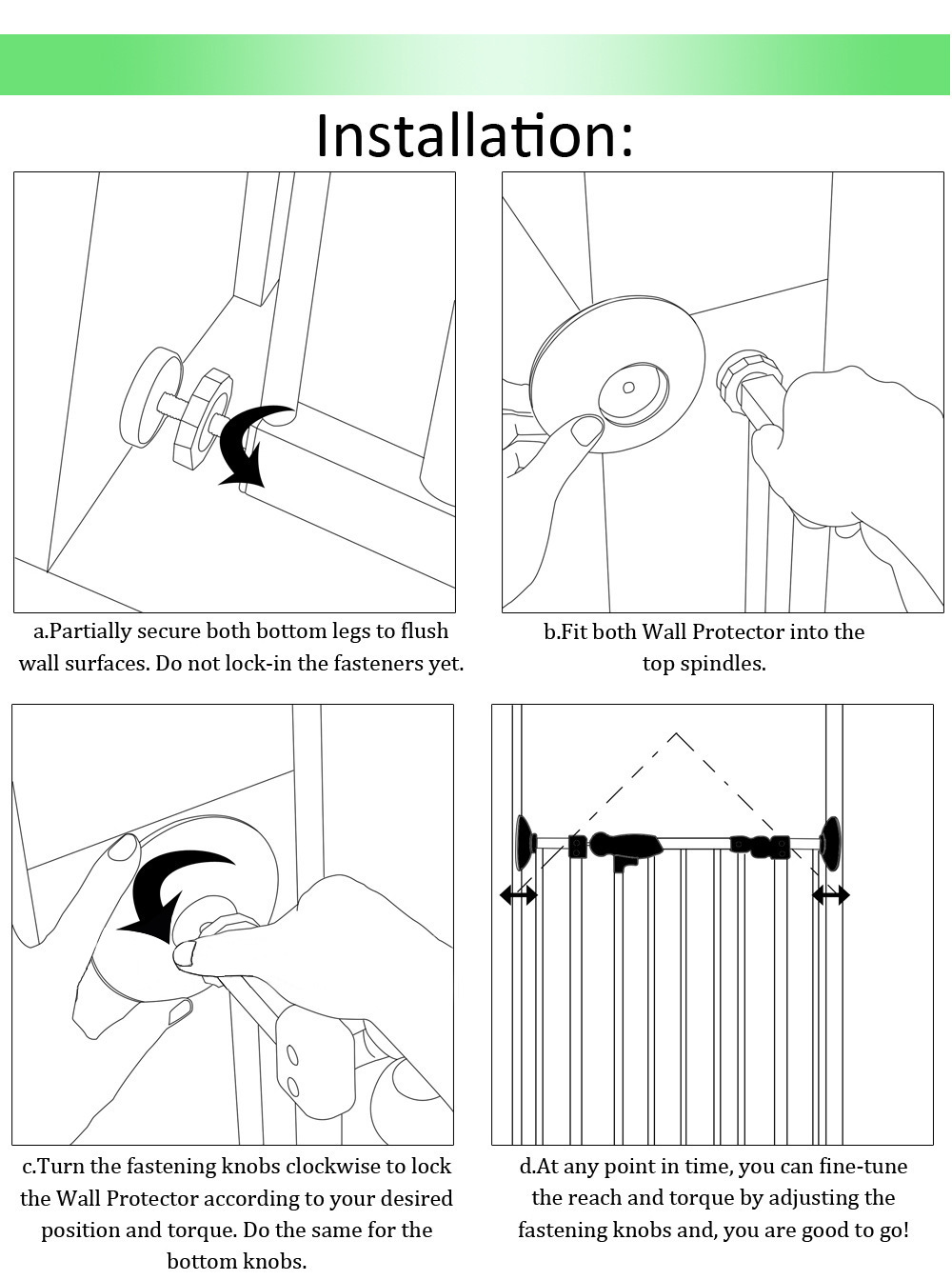 Installation:

a.Partially secure both bottom legs to flush wall surfaces. Do not lock-in the fasteners yet.

b.Fit both Wall Protector into the top spindles.

c.Turn the fastening knobs clockwise to lock the Wall Protector according to your desired position and torque. Do the same for the bottom knobs.

d.At any point in time, you can fine-tune the reach and torque by adjusting the fastening knobs and, you are good to go!