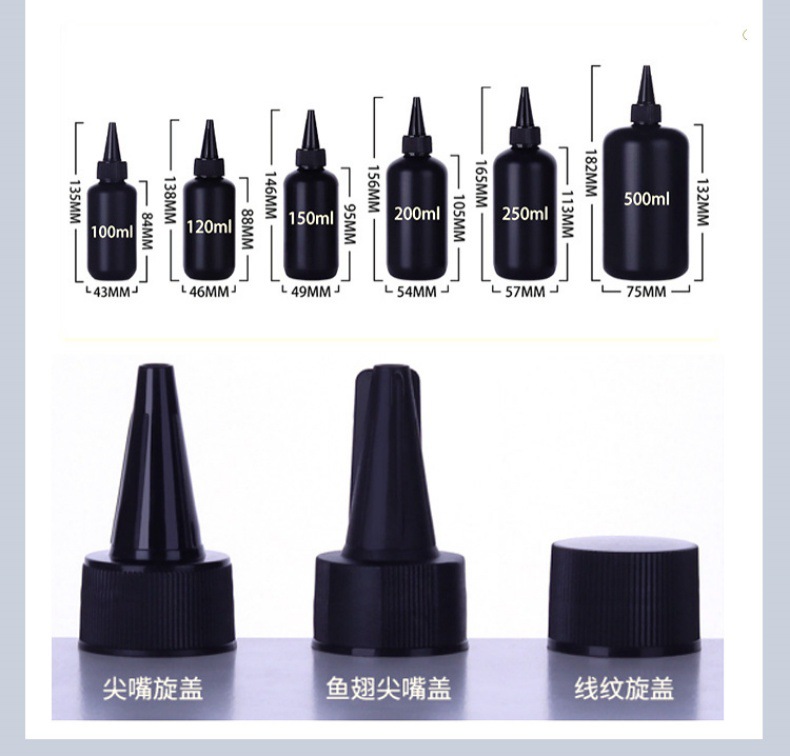 135MM
100ml
84MM
43MM

138MM
120ml
88MM
46MM

146MM
150ml
95MM
49MM

156MM
200ml
105MM
54MM

165MM
250ml
113MM
57MM

182MM
500ml
132MM
75MM

尖嘴旋盖

鱼翅尖嘴盖

线纹旋盖