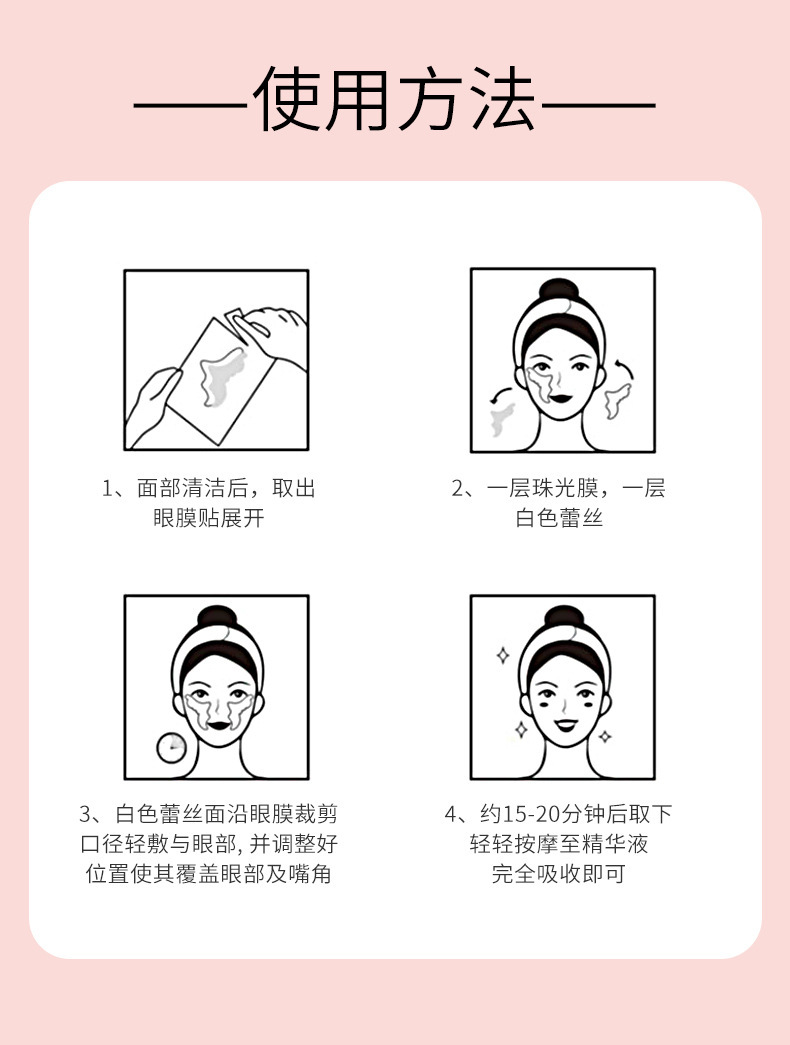 ——使用方法——

1、面部清洁后，取出眼膜贴展开

2、一层珠光膜，一层白色蕾丝

3、白色蕾丝面沿眼膜裁剪口径轻敷与眼部, 并调整好位置使其覆盖眼部及嘴角

4、约15-20分钟后取下轻轻按摩至精华液完全吸收即可