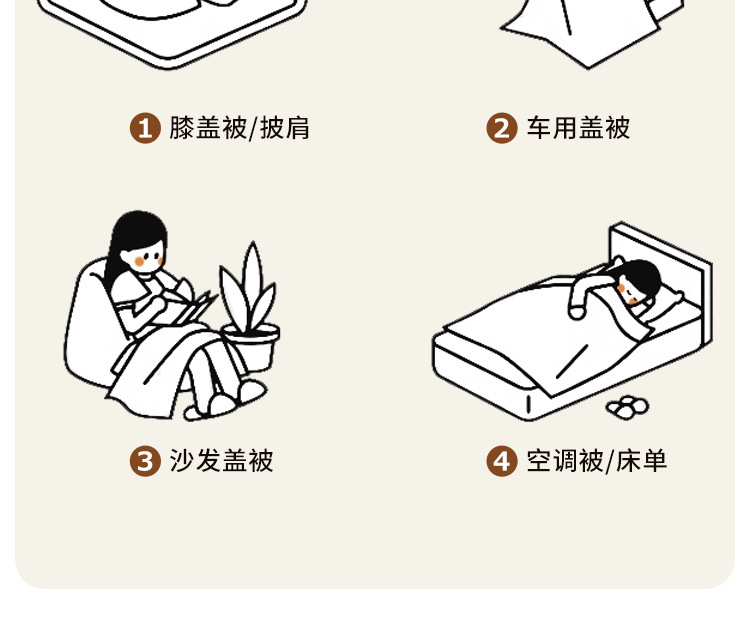 1 膝盖被/披肩

2 车用盖被

3 沙发盖被

4 空调被/床单