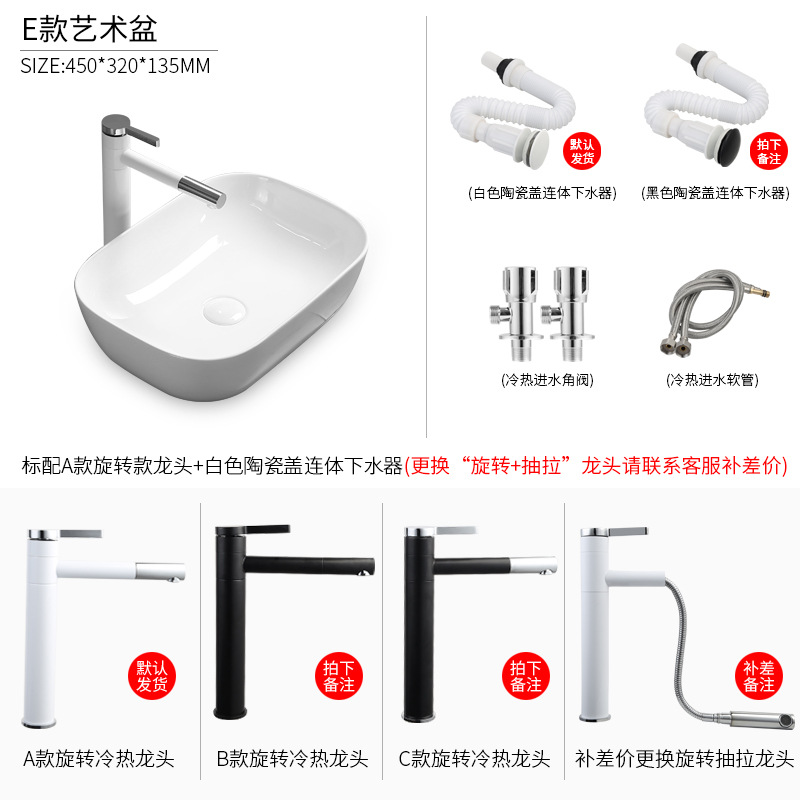 E款艺术盆
SIZE:450*320*135MM

默认发货
(白色陶瓷盖连体下水器)

拍下备注
(黑色陶瓷盖连体下水器)

(冷热进水角阀)

(冷热进水软管)

标配A款旋转款龙头+白色陶瓷盖连体下水器(更换“旋转+抽拉”龙头请联系客服补差价)

默认发货
A款旋转冷热龙头

拍下备注
B款旋转冷热龙头

拍下备注
C款旋转冷热龙头

补差备注
补差价更换旋转抽拉龙头