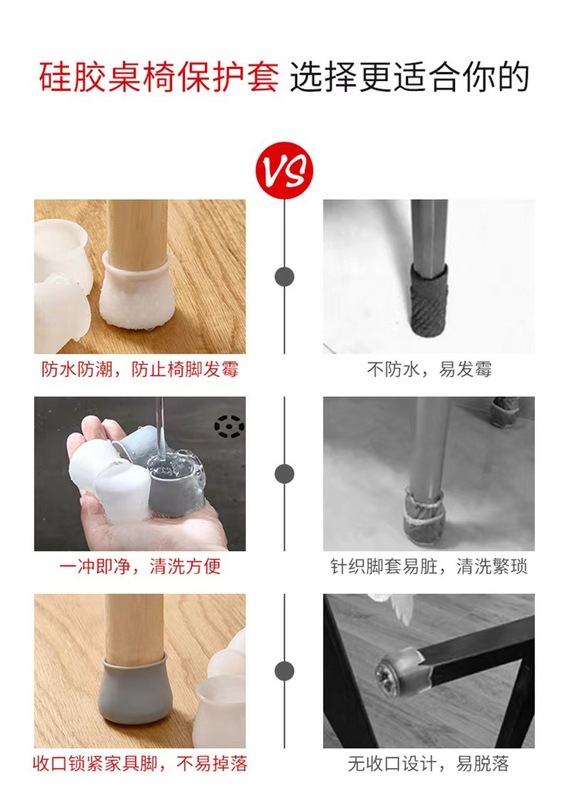 硅胶桌椅保护套 选择更适合你的

VS

防水防潮，防止椅脚发霉

不防水，易发霉

一冲即净，清洗方便

针织脚套易脏，清洗繁琐

收口锁紧家具脚，不易掉落

无收口设计，易脱落