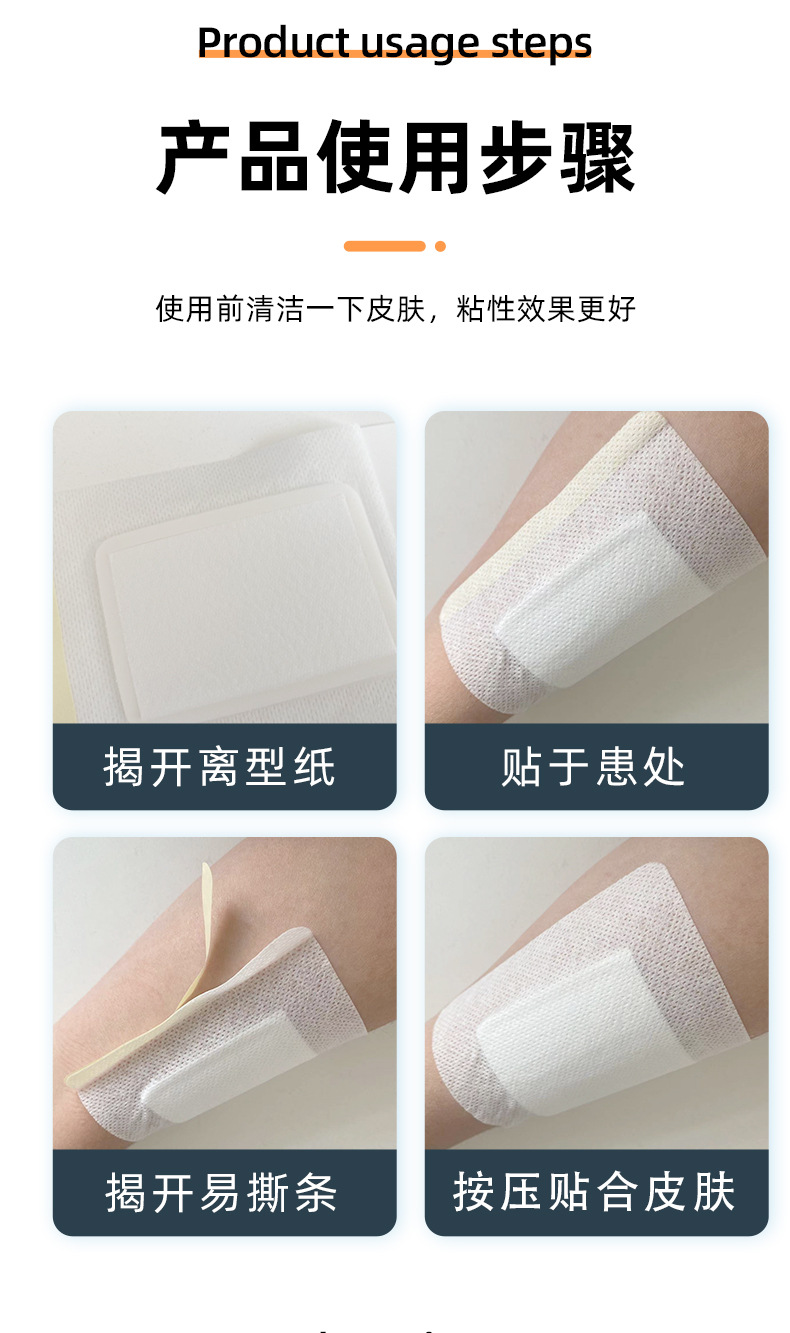 Product usage steps

产品使用步骤

使用前清洁一下皮肤，粘性效果更好

揭开离型纸

贴于患处

揭开易撕条

按压贴合皮肤