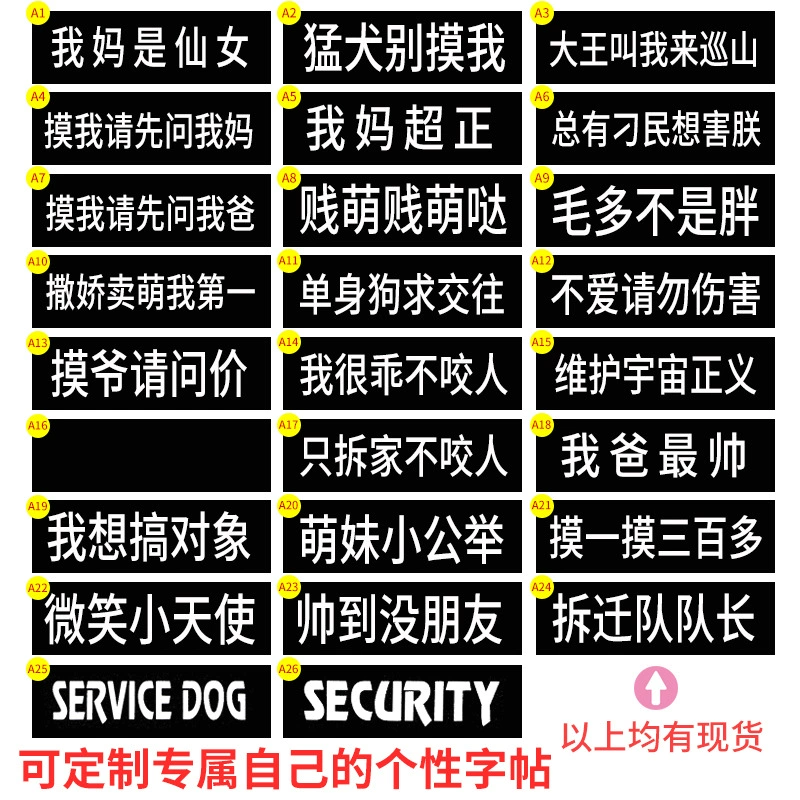 A1
我妈是仙女

A2
猛犬别摸我

A3
大王叫我来巡山

A4
摸我请先问我妈

A5
我妈超正

A6
总有刁民想害朕

A7
摸我请先问我爸

A8
贱萌贱萌哒

A9
毛多不是胖

A10
撒娇卖萌我第一

A11
单身狗求交往

A12
不爱请勿伤害

A13
摸爷请问价

A14
我很乖不咬人

A15
维护宇宙正义

A16

A17
只拆家不咬人

A18
我爸最帅

A19
我想搞对象

A20
萌妹小公举

A21
摸一摸三百多

A22
微笑小天使

A23
帅到没朋友

A24
拆迁队队长

A25
SERVICE DOG

A26
SECURITY

以上均有现货

可定制专属自己的个性字帖